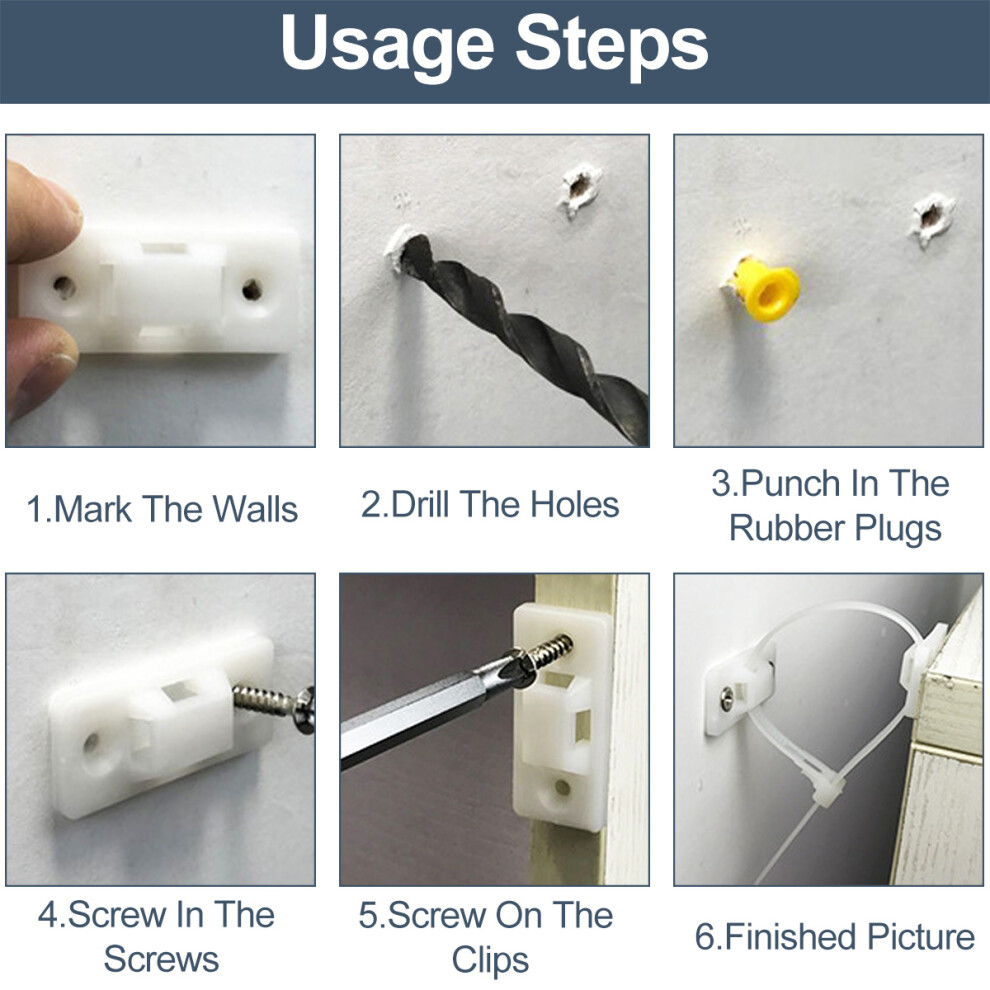 Usage Steps

1.Mark The Walls

2.Drill The Holes

3.Punch In The Rubber Plugs

4.Screw In The Screws

5.Screw On The Clips

6.Finished Picture