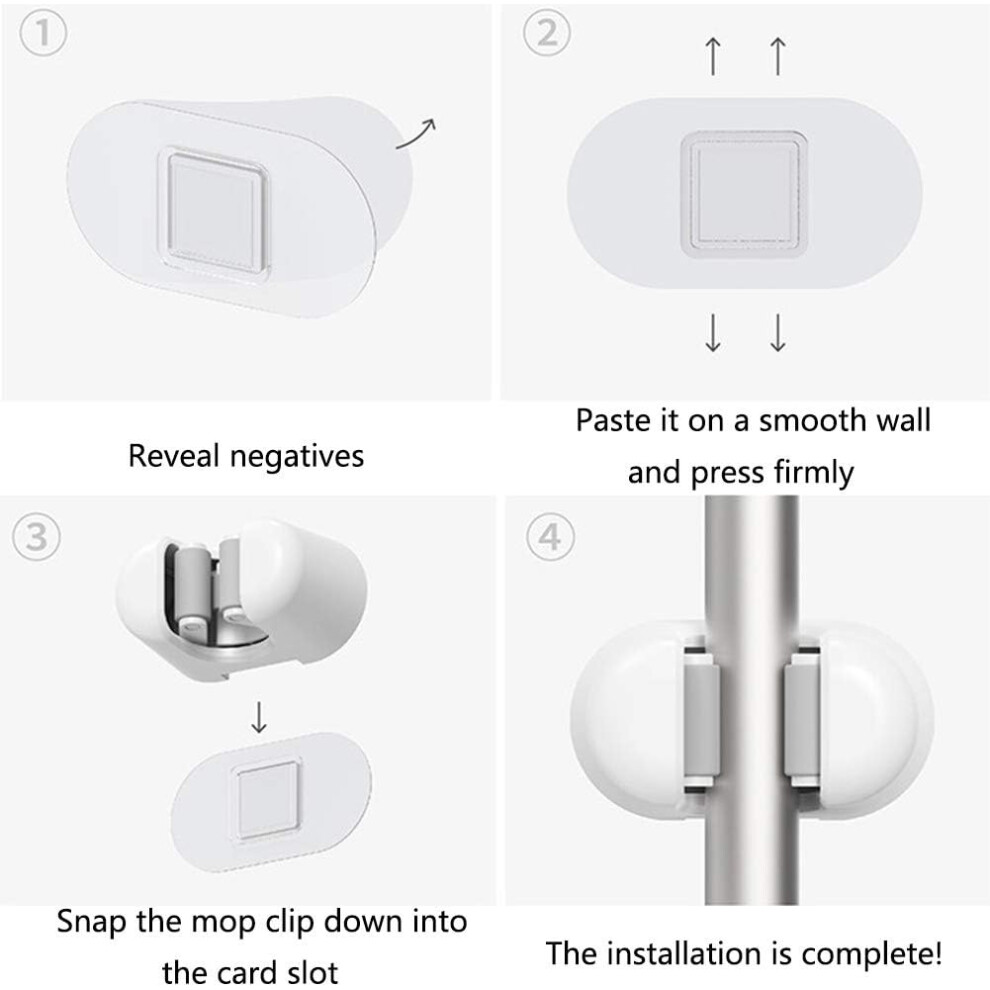 ①

Reveal negatives

②

Paste it on a smooth wall and press firmly

③

Snap the mop clip down into the card slot

④

The installation is complete!