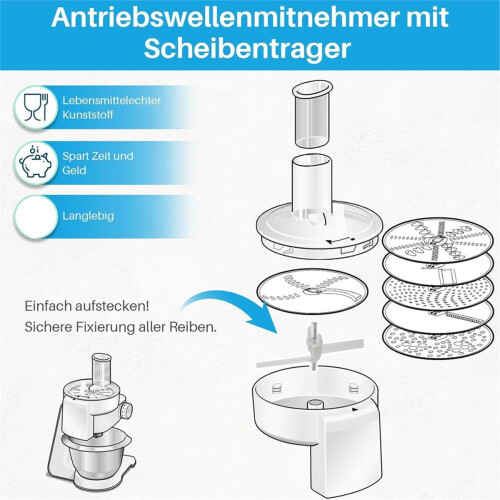 Antriebswellenmitnehmer mit Scheibentrager

Lebensmittelechter Kunststoff

Spart Zeit und Geld

Langlebig

Einfach aufstecken!
Sichere Fixierung aller Reiben.