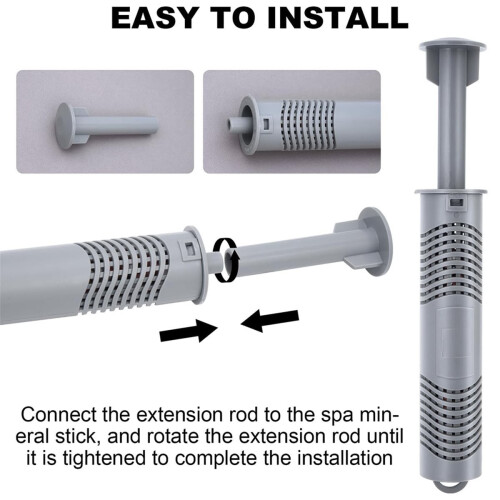 EASY TO INSTALL

Connect the extension rod to the spa mineral stick, and rotate the extension rod until it is tightened to complete the installation