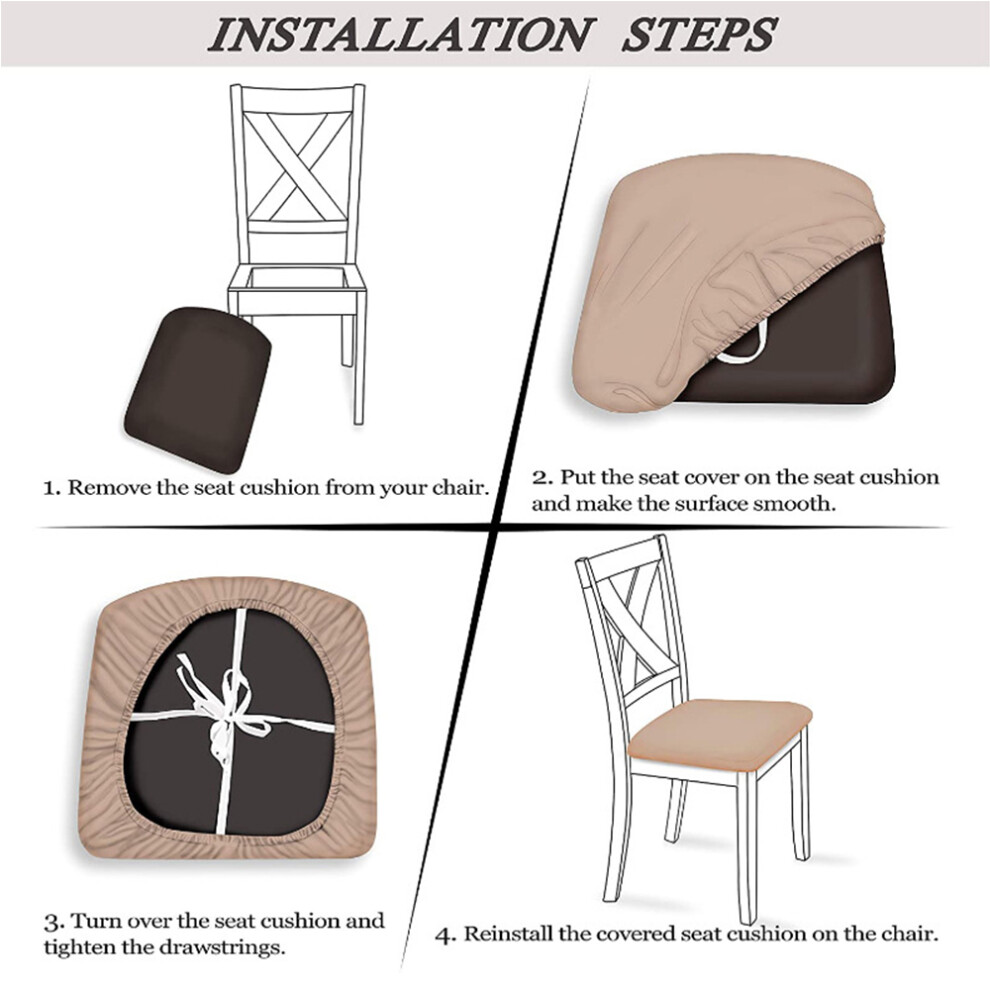 INSTALLATION STEPS

1. Remove the seat cushion from your chair.

2. Put the seat cover on the seat cushion and make the surface smooth.

3. Turn over the seat cushion and tighten the drawstrings.

4. Reinstall the covered seat cushion on the chair.