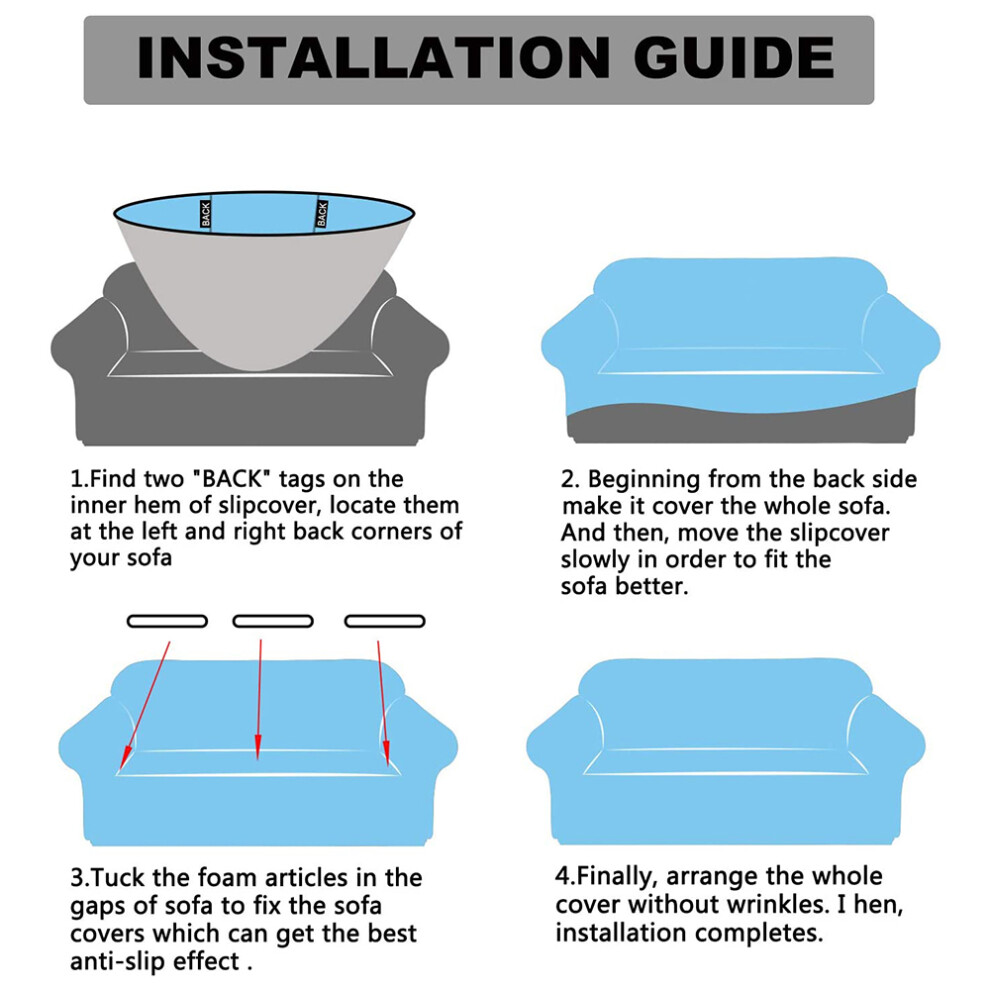 INSTALLATION GUIDE

BACK

BACK

1.Find two "BACK" tags on the inner hem of slipcover, locate them at the left and right back corners of your sofa

2. Beginning from the back side make it cover the whole sofa. And then, move the slipcover slowly in order to fit the sofa better.

3.Tuck the foam articles in the gaps of sofa to fix the sofa covers which can get the best anti-slip effect .

4.Finally, arrange the whole cover without wrinkles. I hen, installation completes.