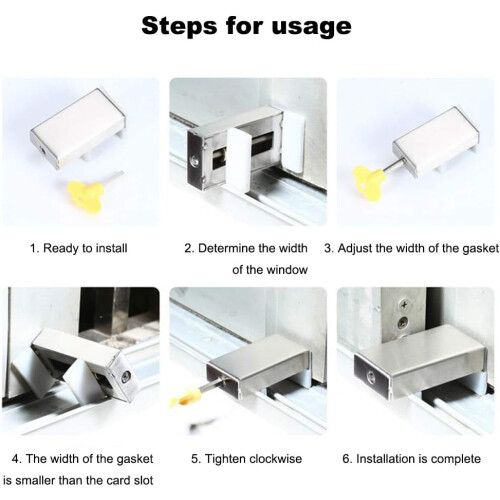 Steps for usage

1. Ready to install

2. Determine the width of the window

3. Adjust the width of the gasket

4. The width of the gasket is smaller than the card slot

5. Tighten clockwise

6. Installation is complete