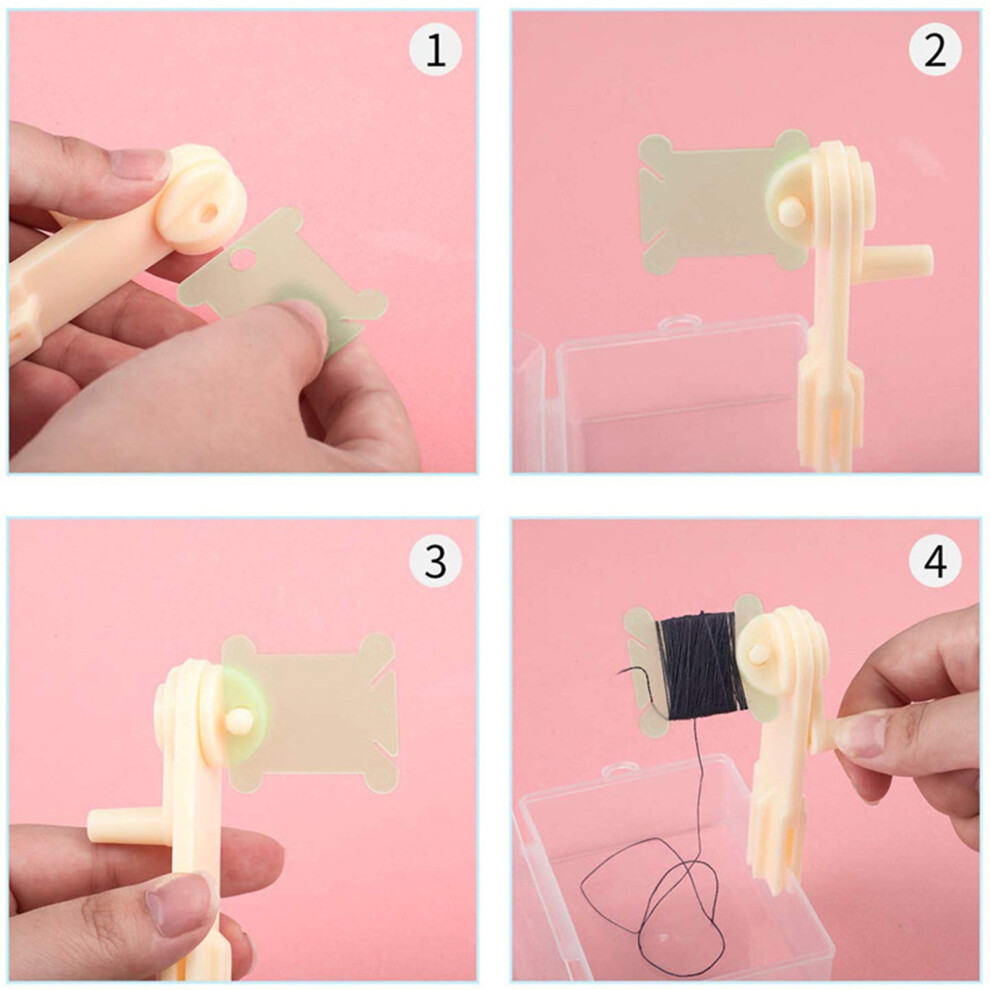 1
2
3
4