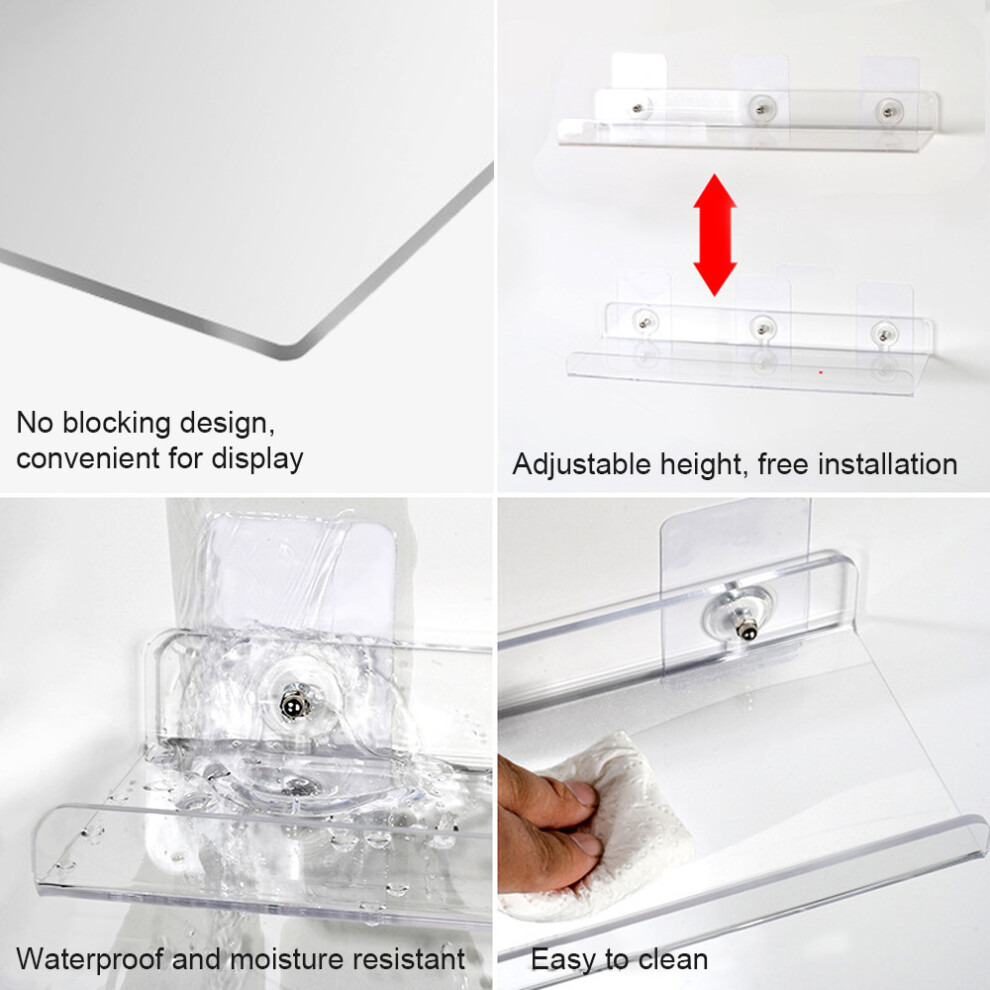 No blocking design,
convenient for display

Adjustable height, free installation

Waterproof and moisture resistant

Easy to clean