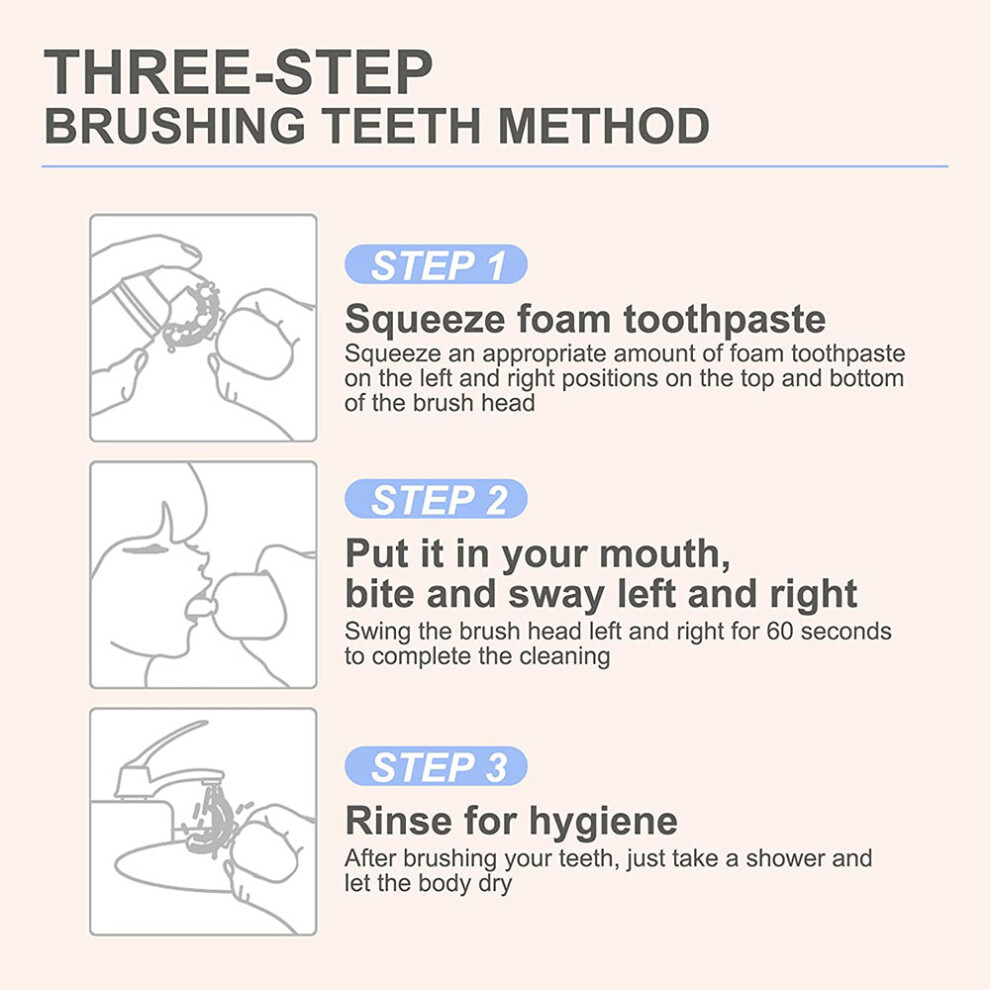 THREE-STEP
BRUSHING TEETH METHOD

STEP 1
Squeeze foam toothpaste
Squeeze an appropriate amount of foam toothpaste on the left and right positions on the top and bottom of the brush head

STEP 2
Put it in your mouth, bite and sway left and right
Swing the brush head left and right for 60 seconds to complete the cleaning

STEP 3
Rinse for hygiene
After brushing your teeth, just take a shower and let the body dry