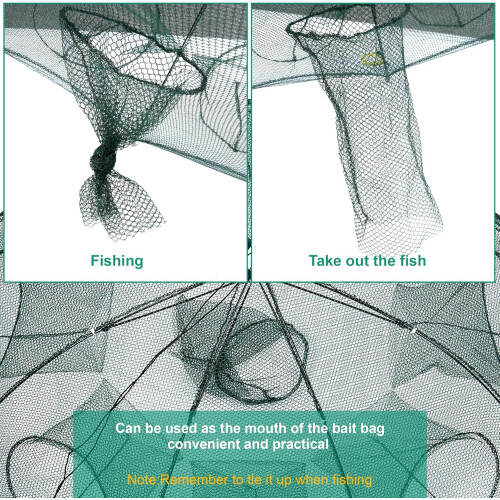 Fishing

Take out the fish

Can be used as the mouth of the bait bag convenient and practical

Note Remember to tie it up when fishing