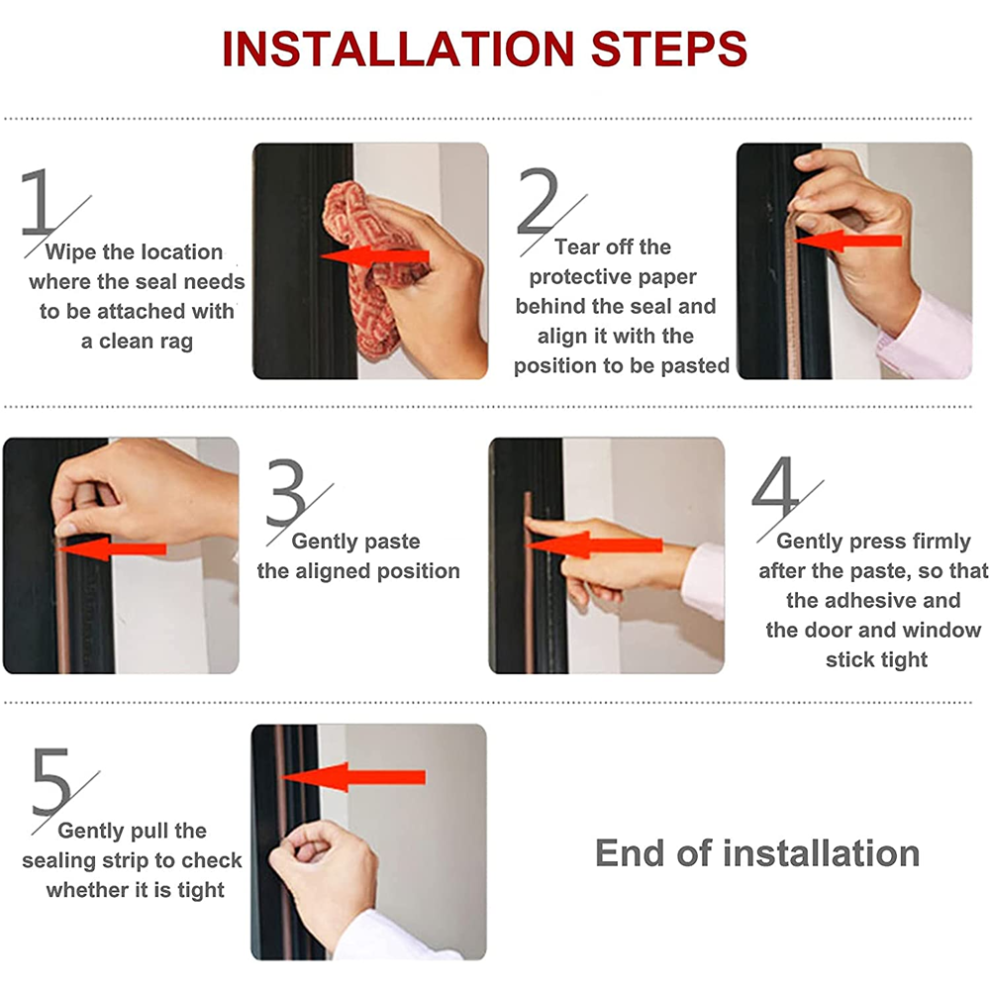 INSTALLATION STEPS

1
Wipe the location where the seal needs to be attached with a clean rag

2
Tear off the protective paper behind the seal and align it with the position to be pasted

3
Gently paste the aligned position

4
Gently press firmly after the paste, so that the adhesive and the door and window stick tight

5
Gently pull the sealing strip to check whether it is tight

End of installation