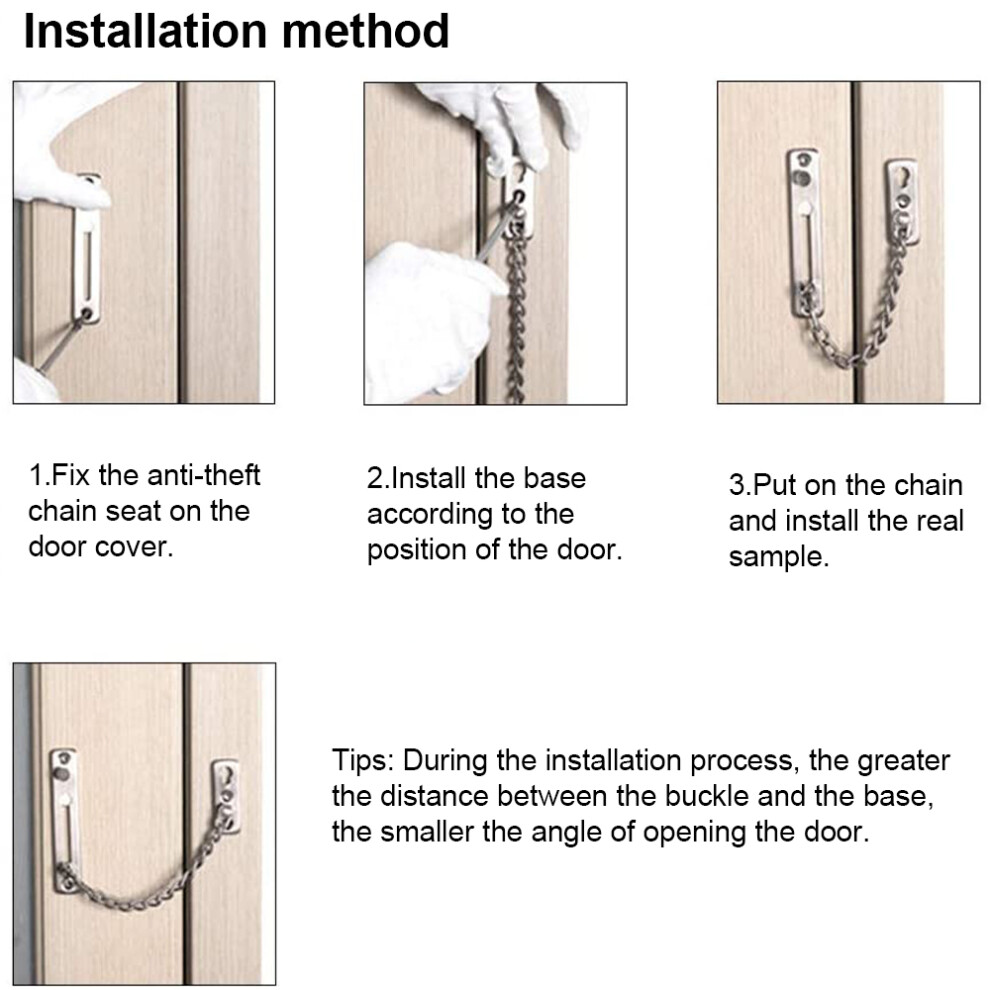 Installation method

1.Fix the anti-theft chain seat on the door cover.

2.Install the base according to the position of the door.

3.Put on the chain and install the real sample.

Tips: During the installation process, the greater the distance between the buckle and the base, the smaller the angle of opening the door.