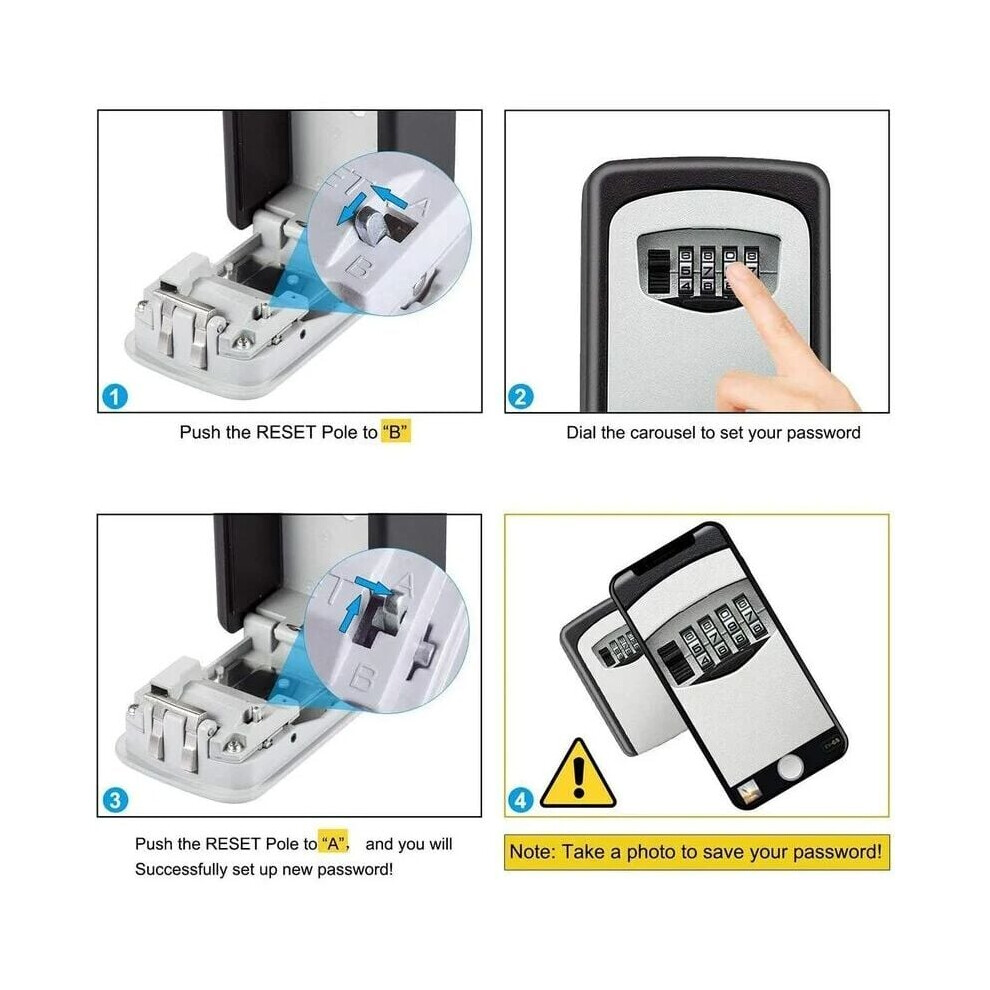 A

B

1

Push the RESET Pole to "B"

2

Dial the carousel to set your password

A

B

3

Push the RESET Pole to "A", and you will Successfully set up new password!

4

Note: Take a photo to save your password!