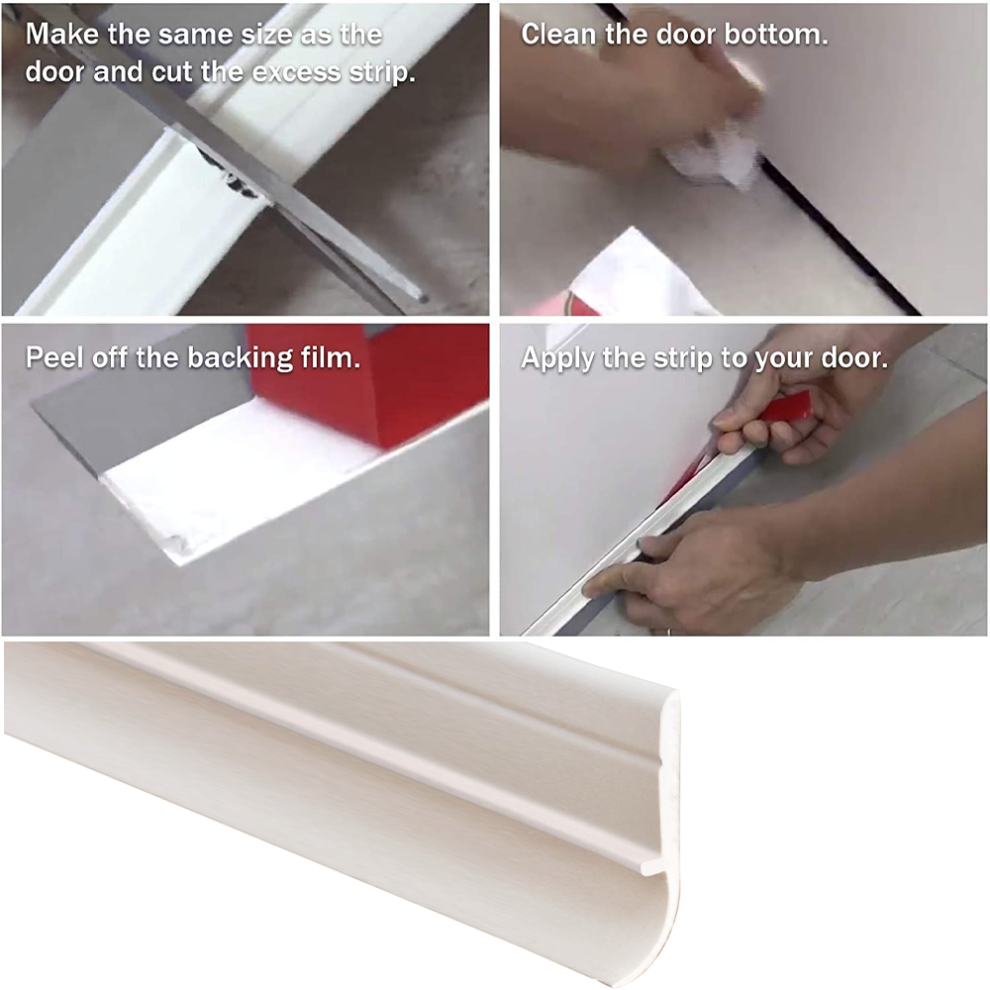 Make the same size as the door and cut the excess strip.

Clean the door bottom.

Peel off the backing film.

Apply the strip to your door.