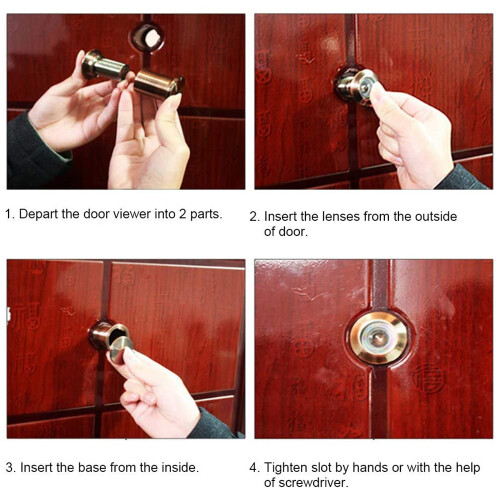 1. Depart the door viewer into 2 parts.

2. Insert the lenses from the outside of door.

3. Insert the base from the inside.

4. Tighten slot by hands or with the help of screwdriver.