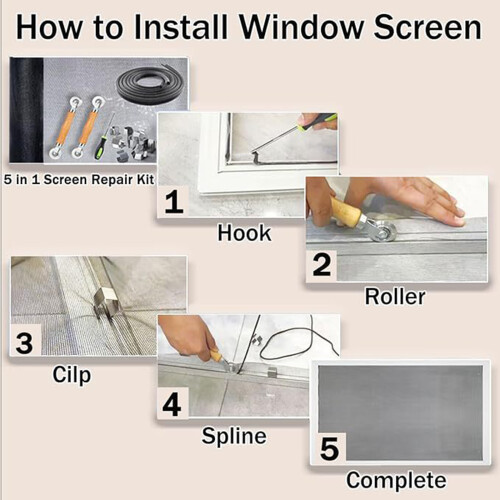 How to Install Window Screen

5 in 1 Screen Repair Kit

1

Hook

2

Roller

3

Cilp

4

Spline

5

Complete