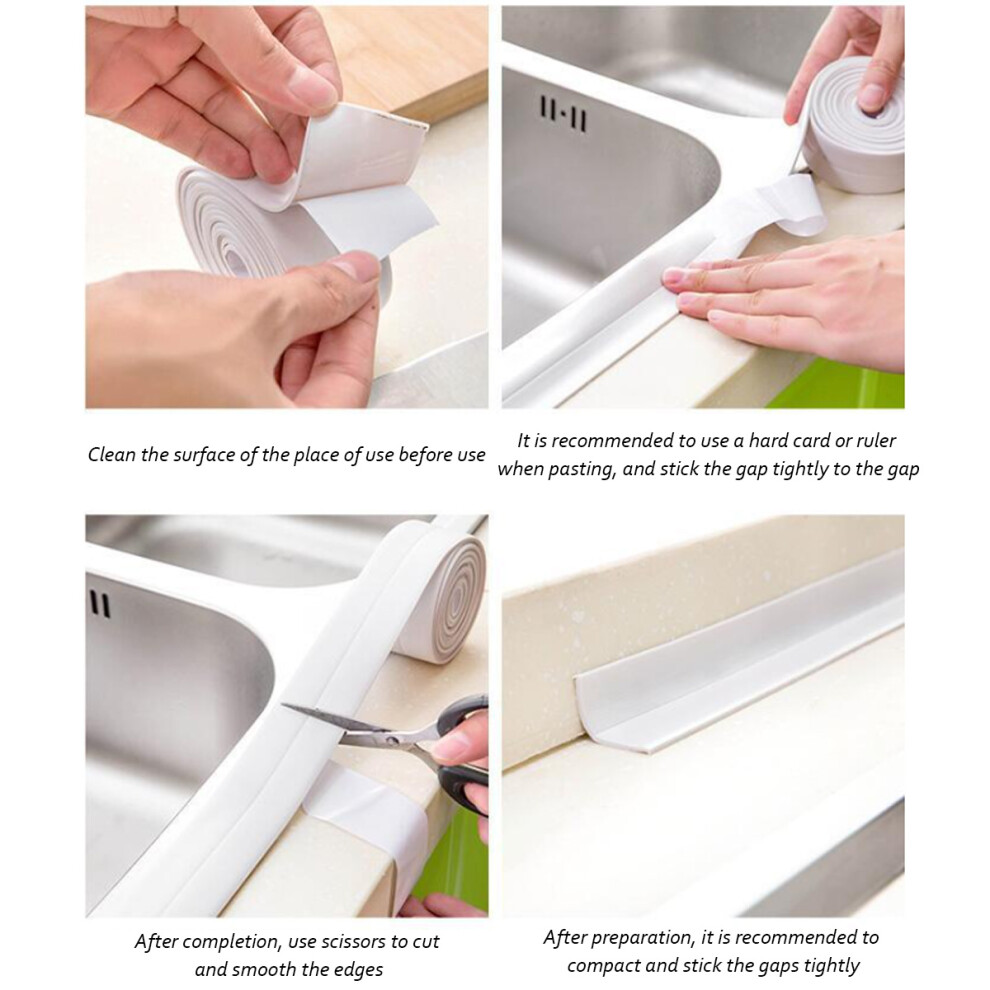 Clean the surface of the place of use before use

It is recommended to use a hard card or ruler when pasting, and stick the gap tightly to the gap

After completion, use scissors to cut and smooth the edges

After preparation, it is recommended to compact and stick the gaps tightly