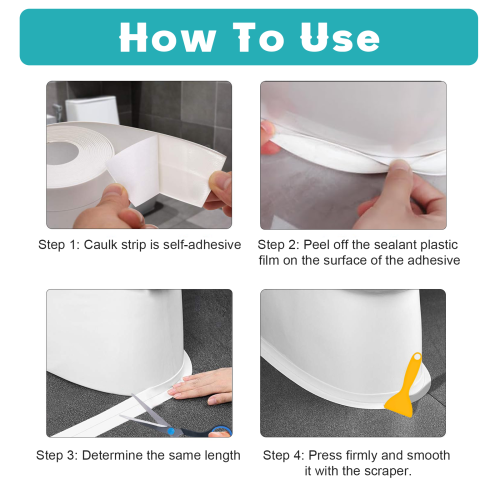 How To Use

Step 1: Caulk strip is self-adhesive

Step 2: Peel off the sealant plastic film on the surface of the adhesive

Step 3: Determine the same length

Step 4: Press firmly and smooth it with the scraper.