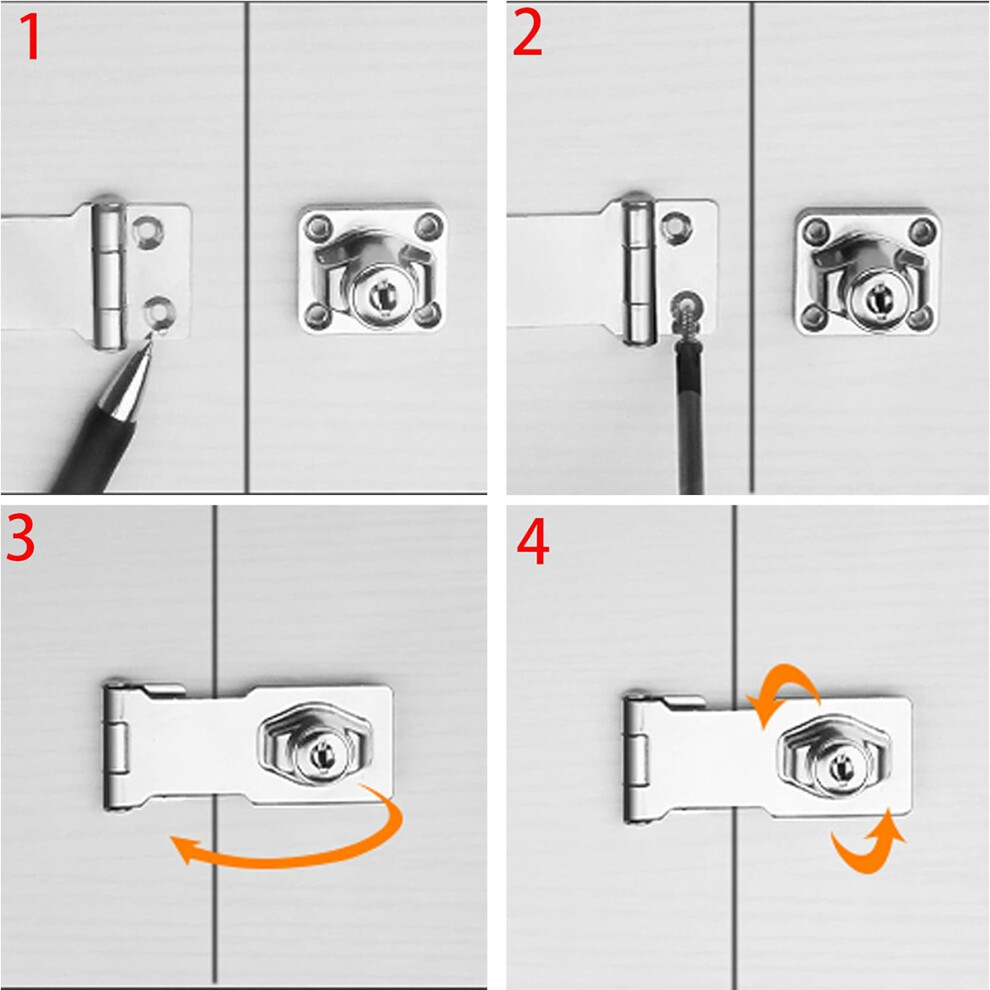 1

2

3

4