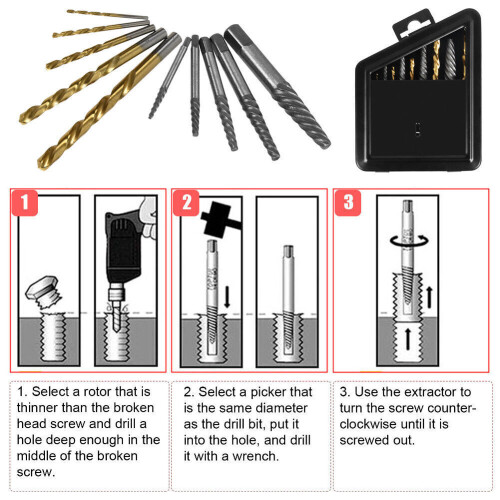 1

2

3

1. Select a rotor that is thinner than the broken head screw and drill a hole deep enough in the middle of the broken screw.

2. Select a picker that is the same diameter as the drill bit, put it into the hole, and drill it with a wrench.

3. Use the extractor to turn the screw counter-clockwise until it is screwed out.