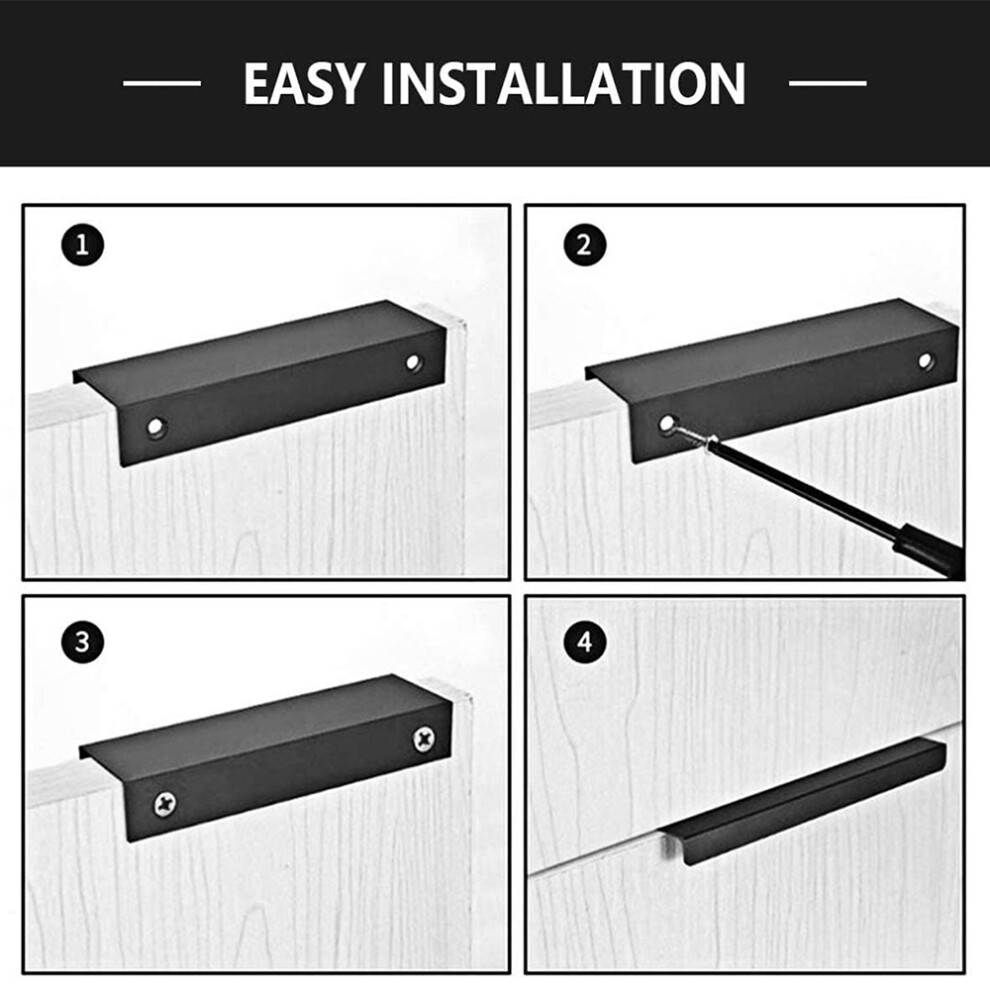 EASY INSTALLATION

1

2

3

4