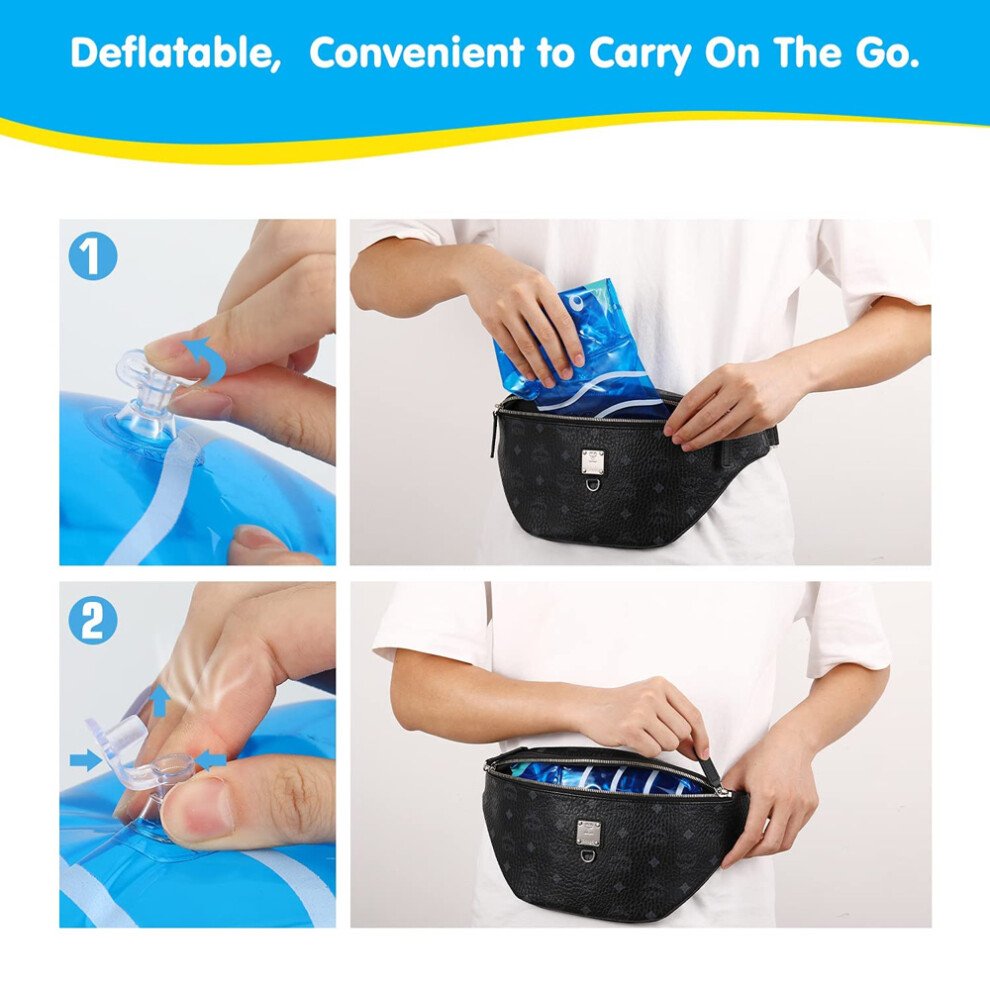 Deflatable, Convenient to Carry On The Go.

1

2