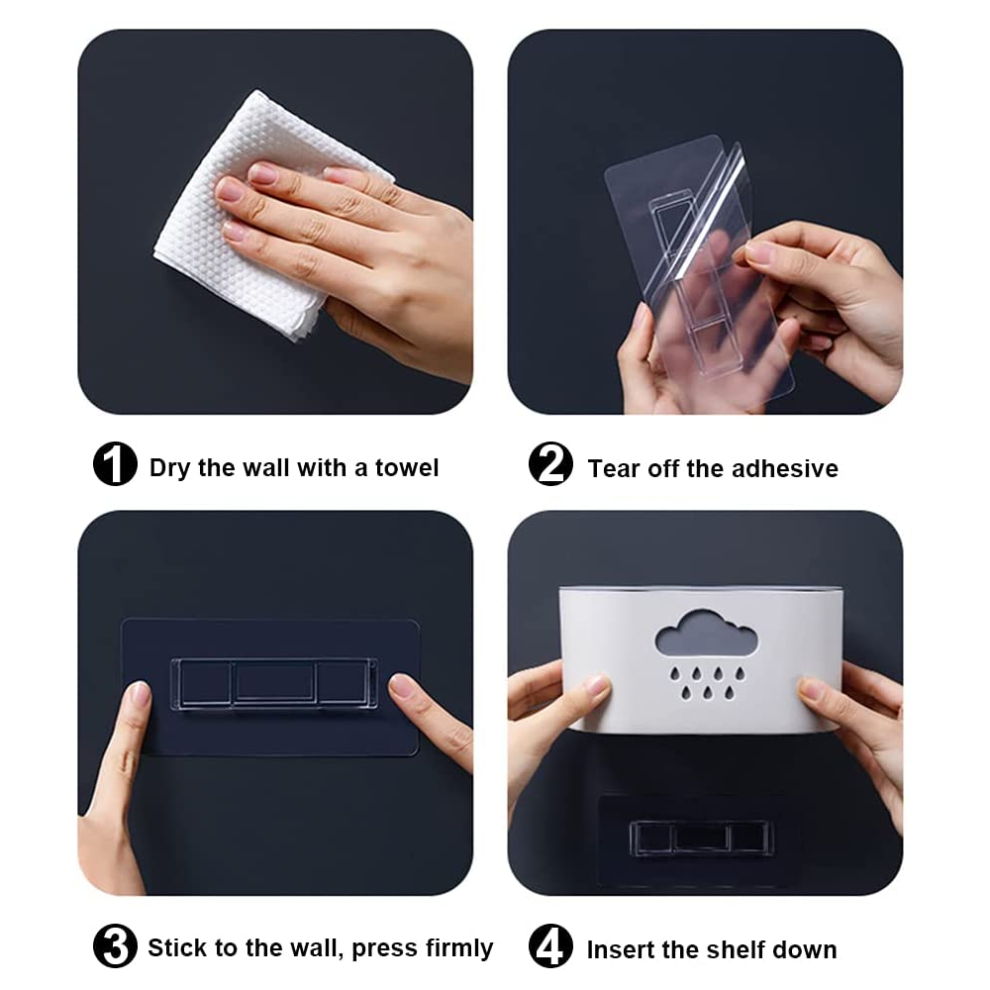 1 Dry the wall with a towel

2 Tear off the adhesive

3 Stick to the wall, press firmly

4 Insert the shelf down