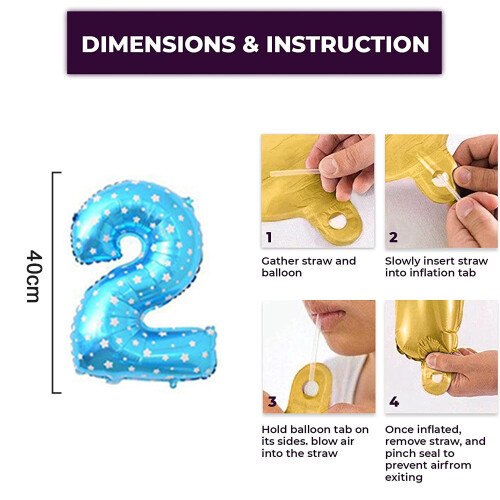 DIMENSIONS & INSTRUCTION

40cm

1

Gather straw and balloon

2

Slowly insert straw into inflation tab

3

Hold balloon tab on its sides. blow air into the straw

4

Once inflated, remove straw, and pinch seal to prevent airfrom exiting