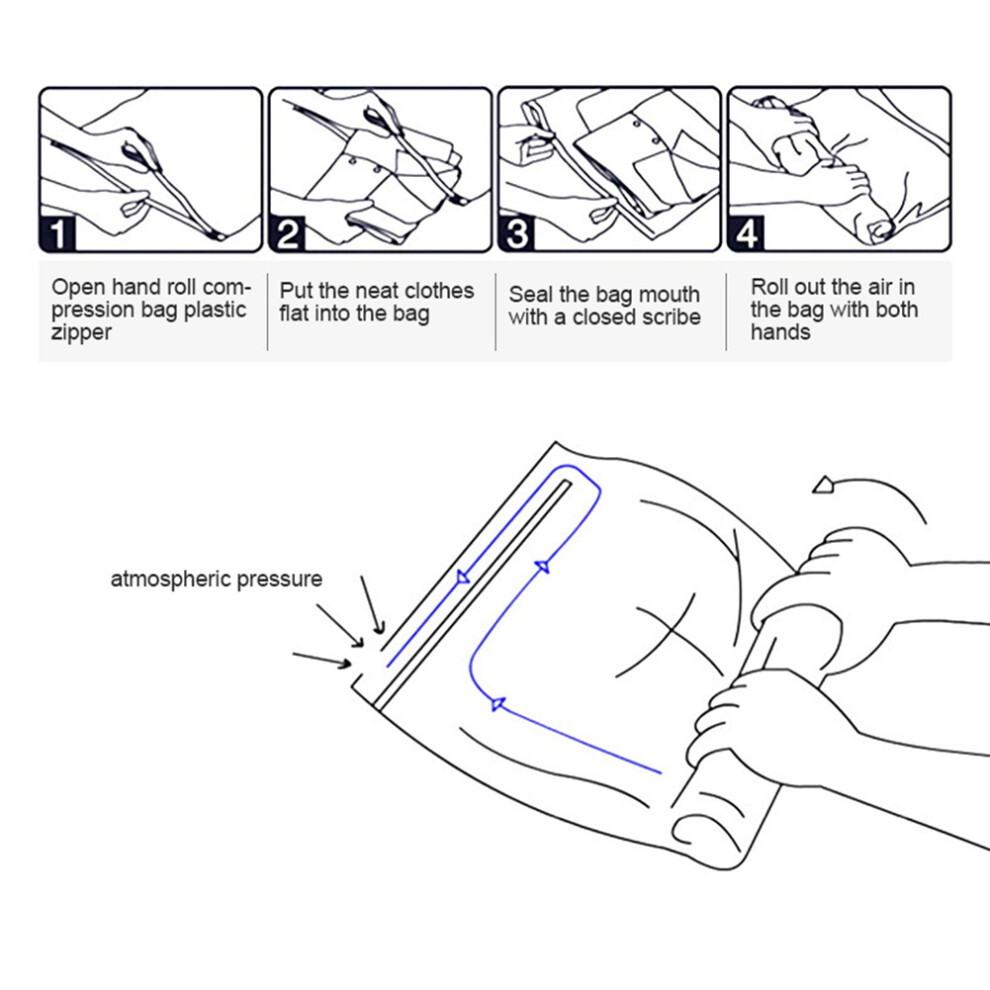 1

Open hand roll compression bag plastic zipper

2

Put the neat clothes flat into the bag

3

Seal the bag mouth with a closed scribe

4

Roll out the air in the bag with both hands

atmospheric pressure