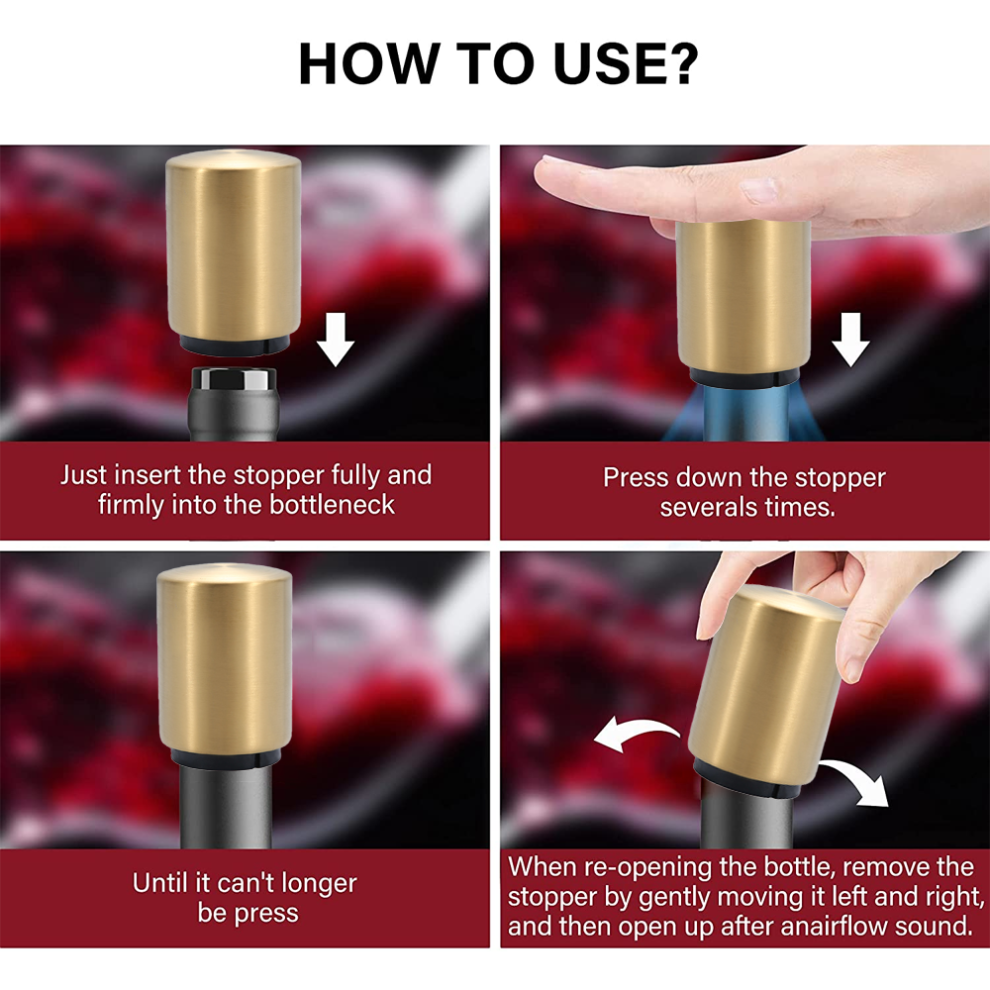 HOW TO USE?

Just insert the stopper fully and firmly into the bottleneck

Press down the stopper severals times.

Until it can't longer be press

When re-opening the bottle, remove the stopper by gently moving it left and right, and then open up after anairflow sound.