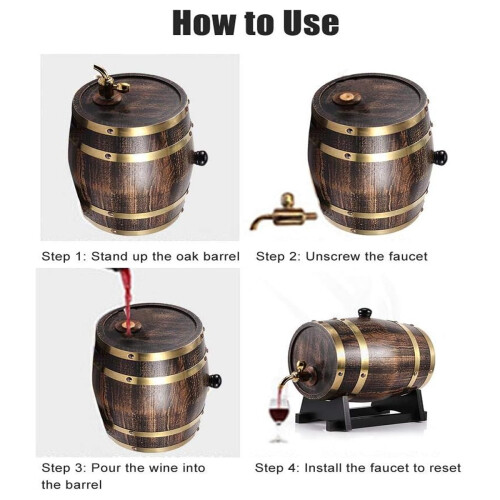 How to Use

Step 1: Stand up the oak barrel

Step 2: Unscrew the faucet

Step 3: Pour the wine into the barrel

Step 4: Install the faucet to reset