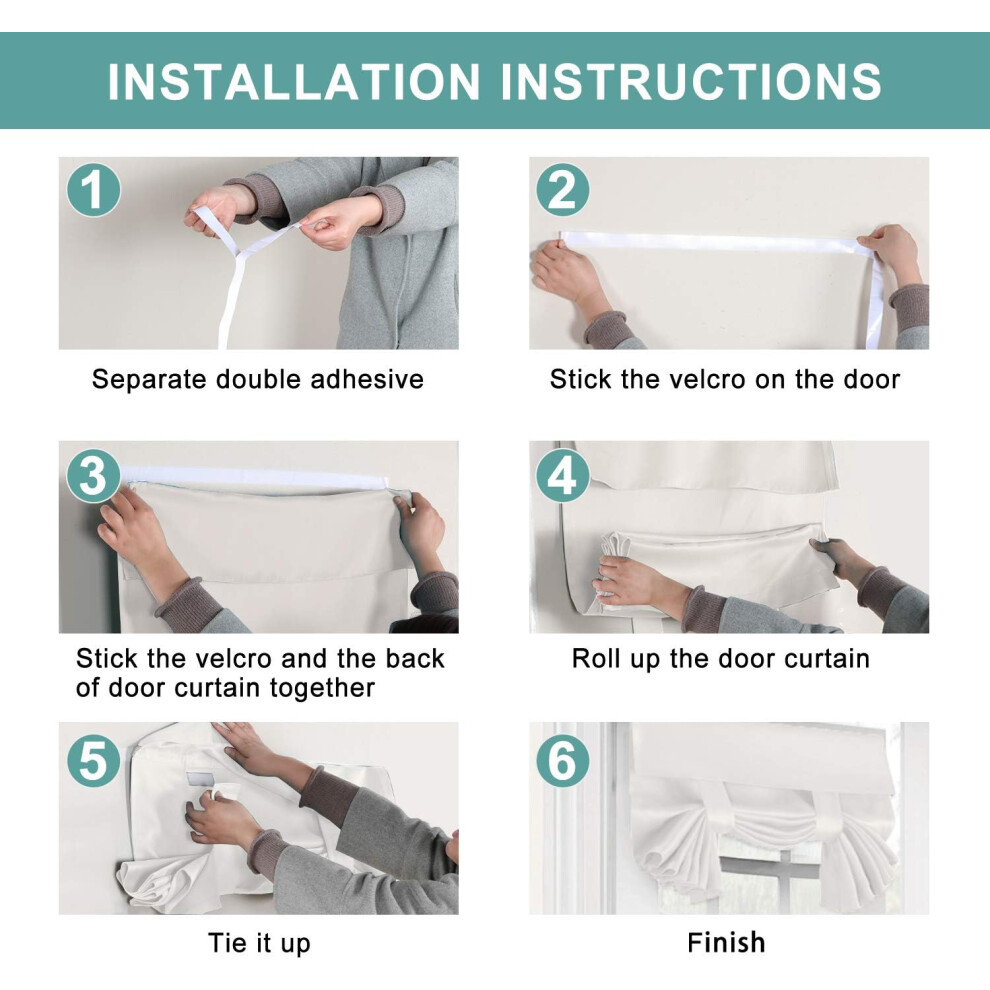 INSTALLATION INSTRUCTIONS

1
Separate double adhesive

2
Stick the velcro on the door

3
Stick the velcro and the back of door curtain together

4
Roll up the door curtain

5
Tie it up

6
Finish