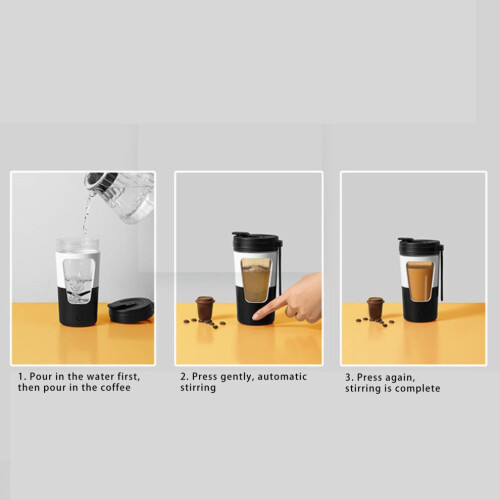 1. Pour in the water first, then pour in the coffee

2. Press gently, automatic stirring

3. Press again, stirring is complete