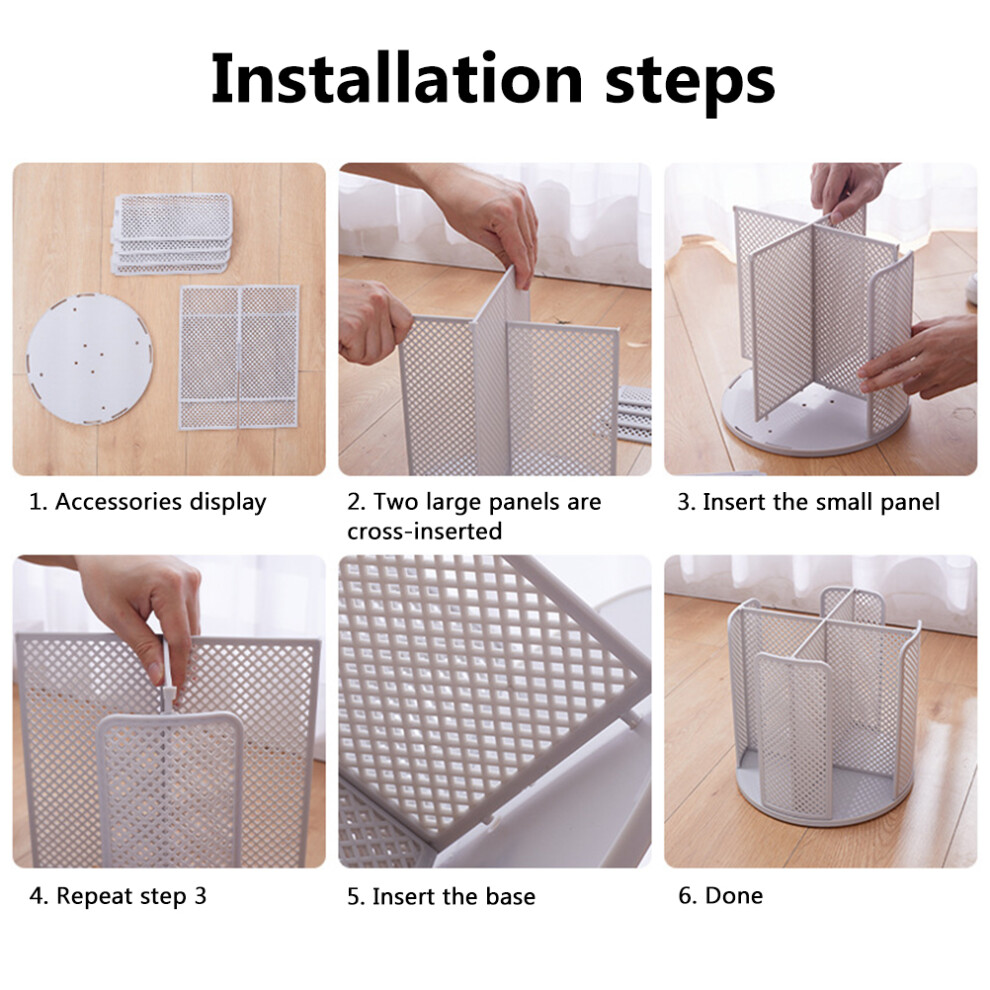 Installation steps

1. Accessories display

2. Two large panels are cross-inserted

3. Insert the small panel

4. Repeat step 3

5. Insert the base

6. Done