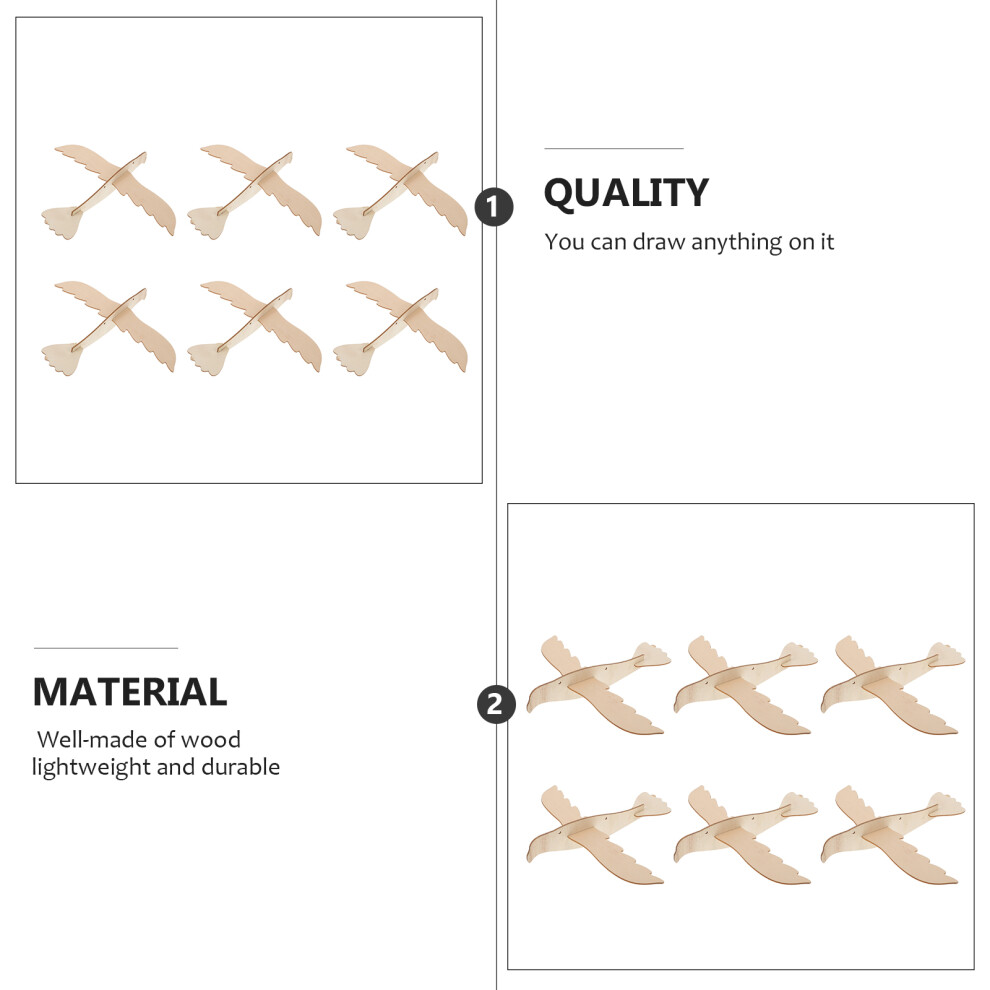 1

QUALITY

You can draw anything on it

MATERIAL

Well-made of wood
lightweight and durable

2