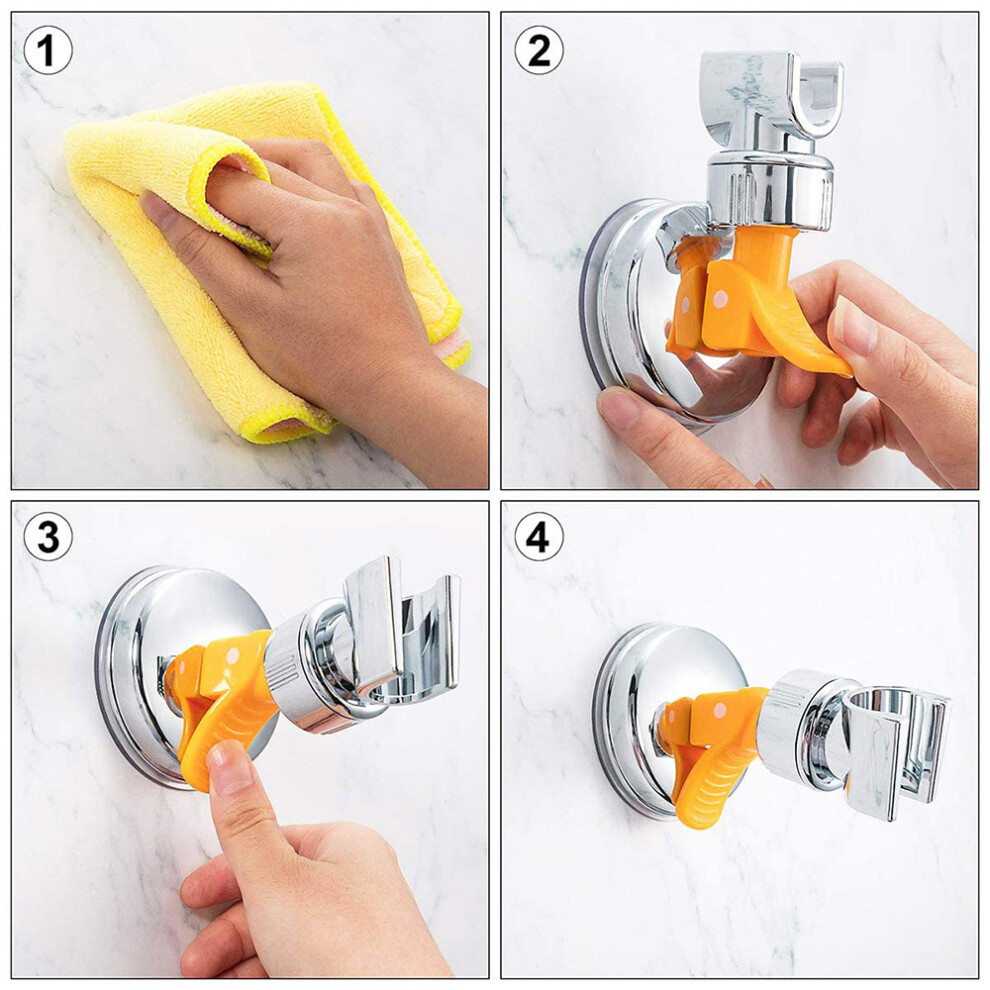 1

2

3

4