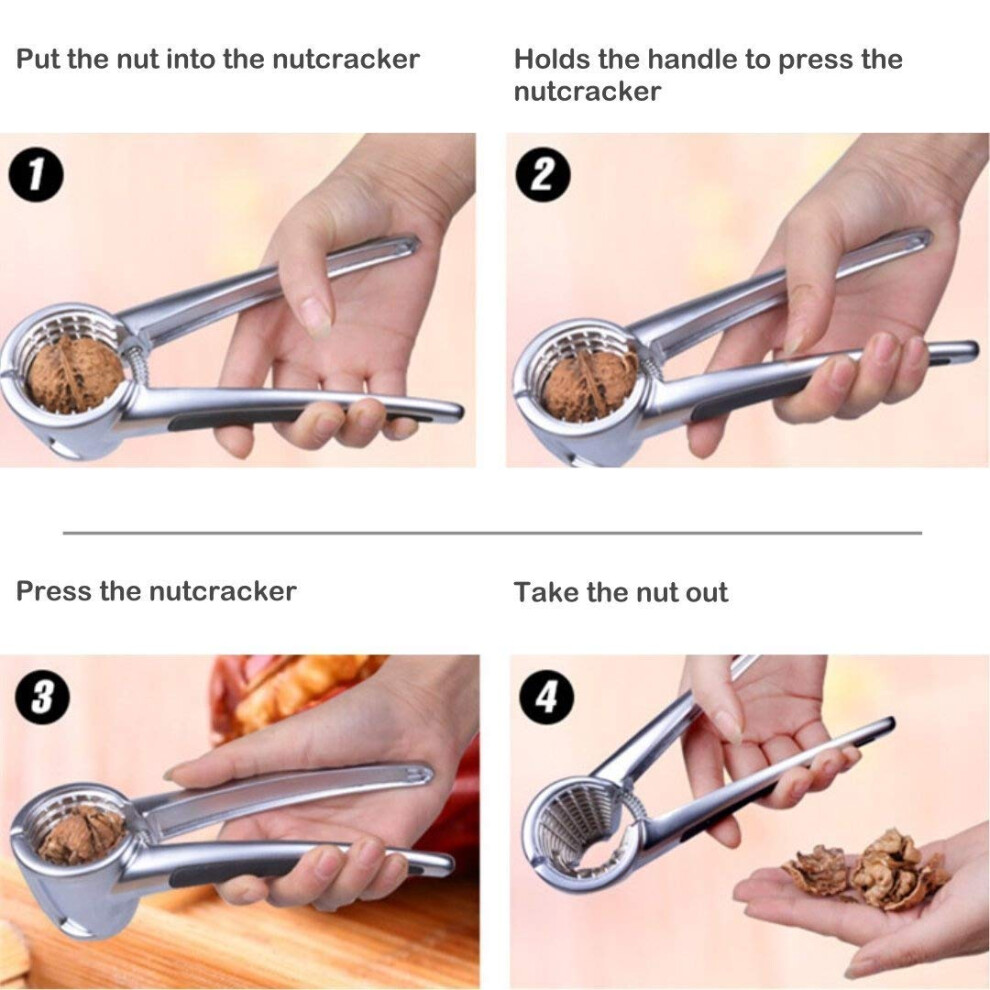 Put the nut into the nutcracker

1

Holds the handle to press the nutcracker

2

Press the nutcracker

3

Take the nut out

4