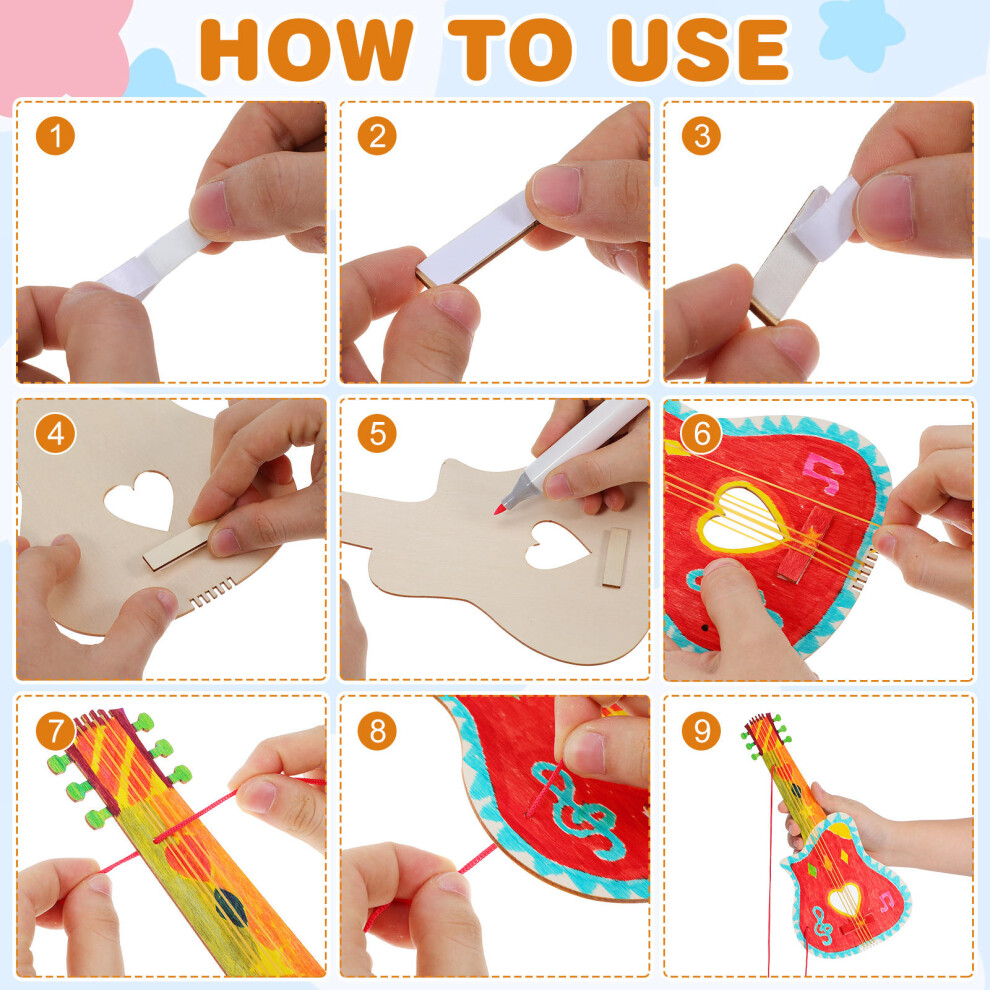 HOW TO USE

1

2

3

4

5

6

7

8

9