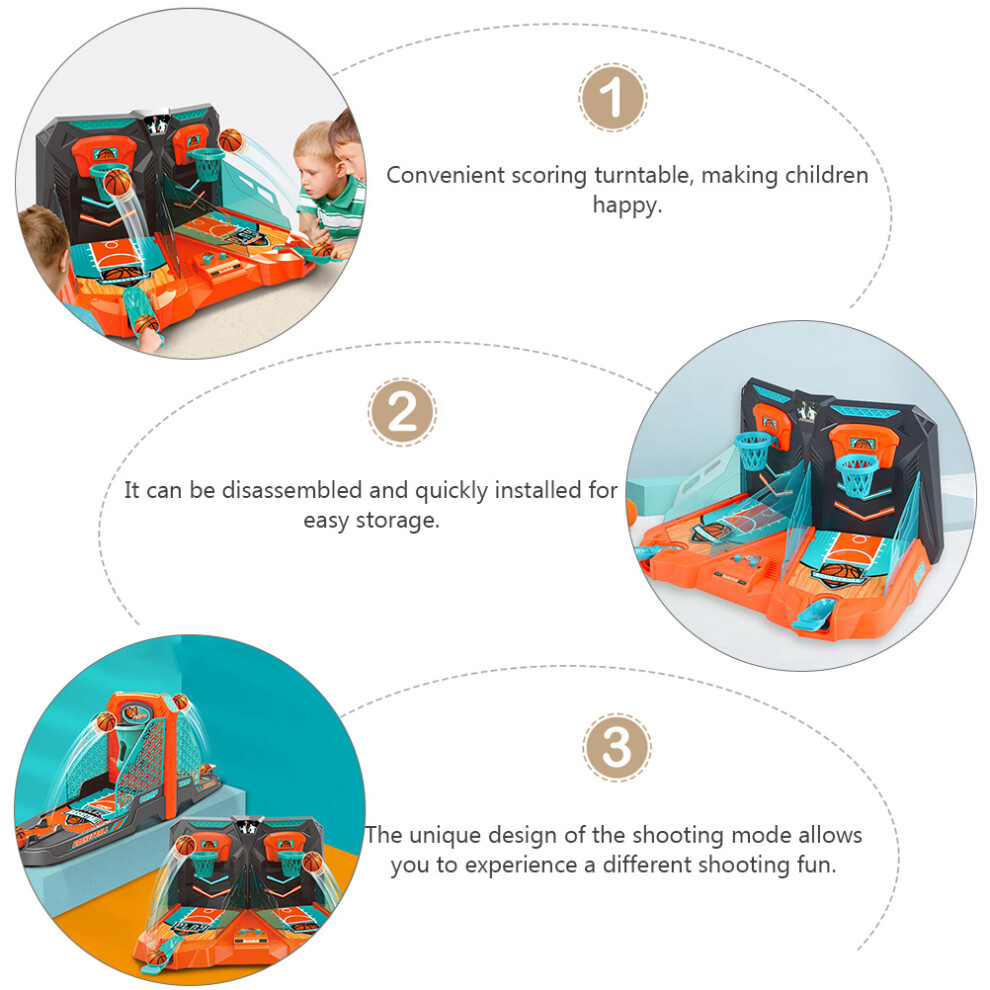 1

Convenient scoring turntable, making children happy.

2

It can be disassembled and quickly installed for easy storage.

3

The unique design of the shooting mode allows you to experience a different shooting fun.