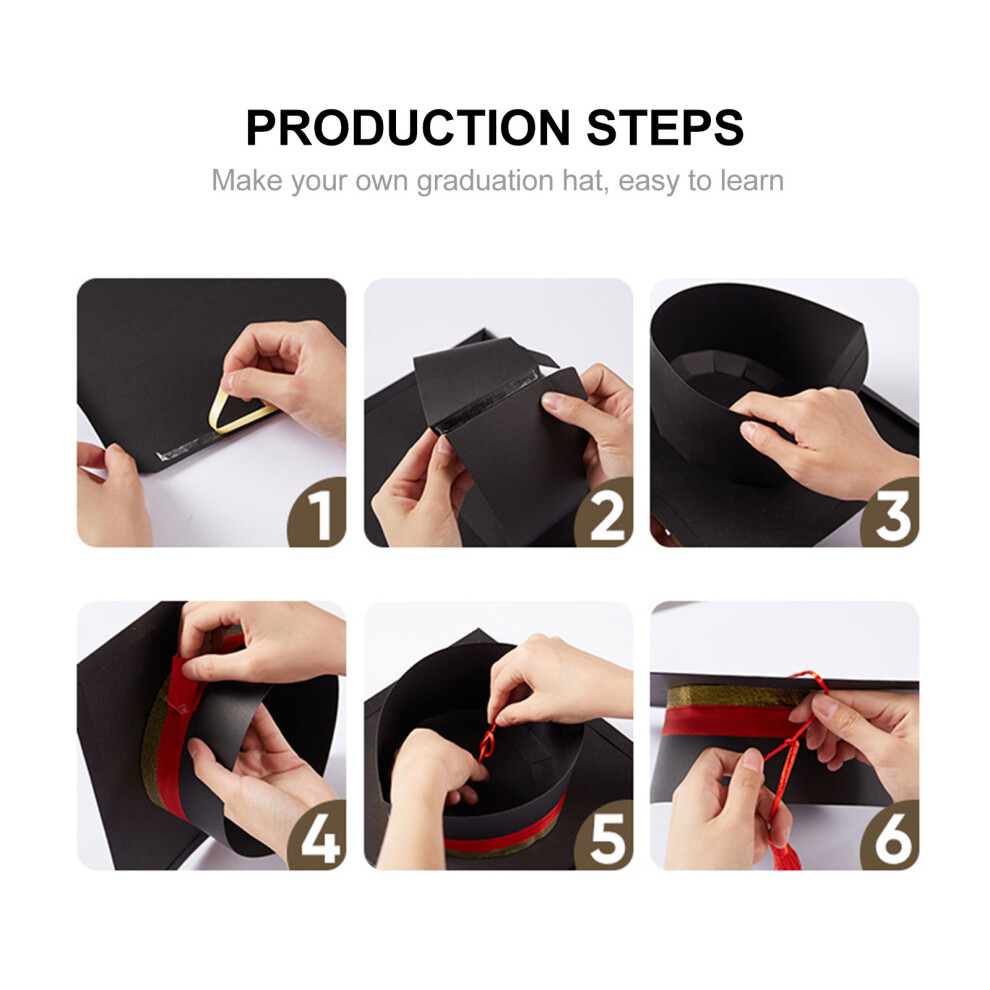 PRODUCTION STEPS

Make your own graduation hat, easy to learn

1

2

3

4

5

6