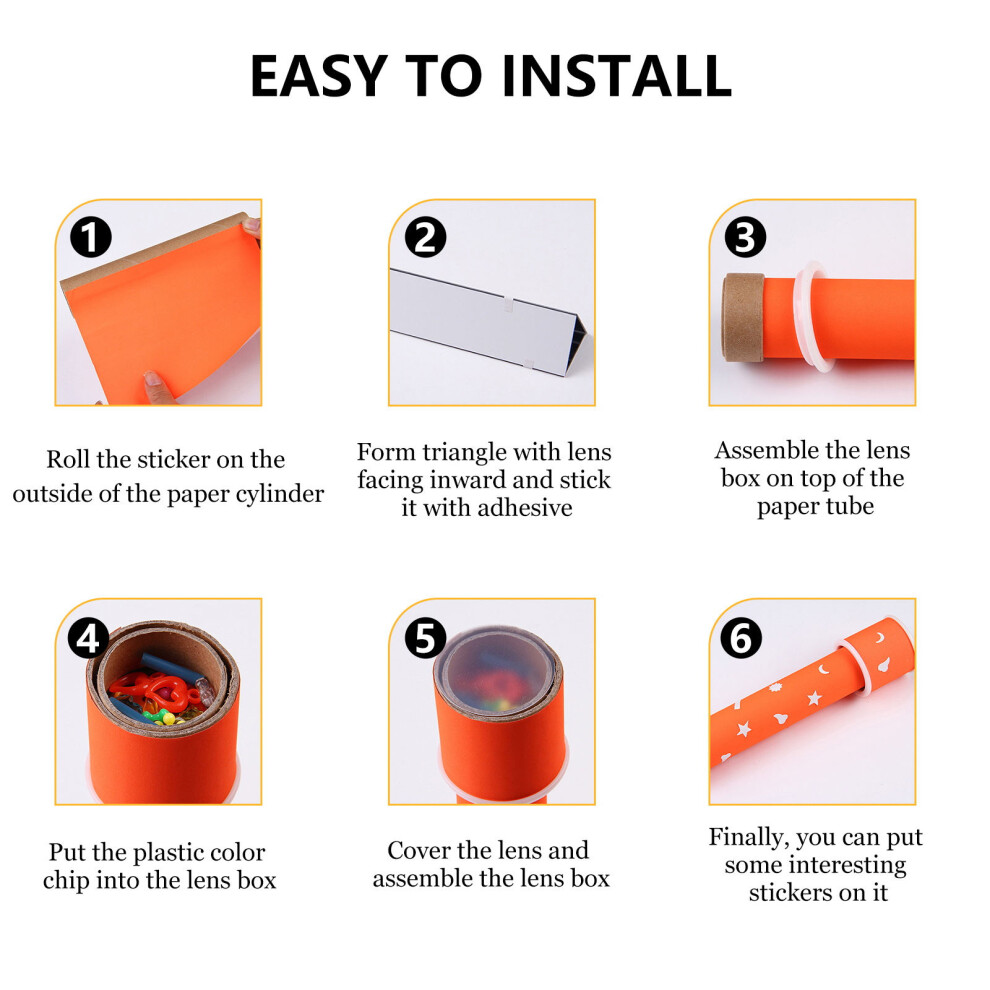 EASY TO INSTALL

1

Roll the sticker on the outside of the paper cylinder

2

Form triangle with lens facing inward and stick it with adhesive

3

Assemble the lens box on top of the paper tube

4

Put the plastic color chip into the lens box

5

Cover the lens and assemble the lens box

6

Finally, you can put some interesting stickers on it