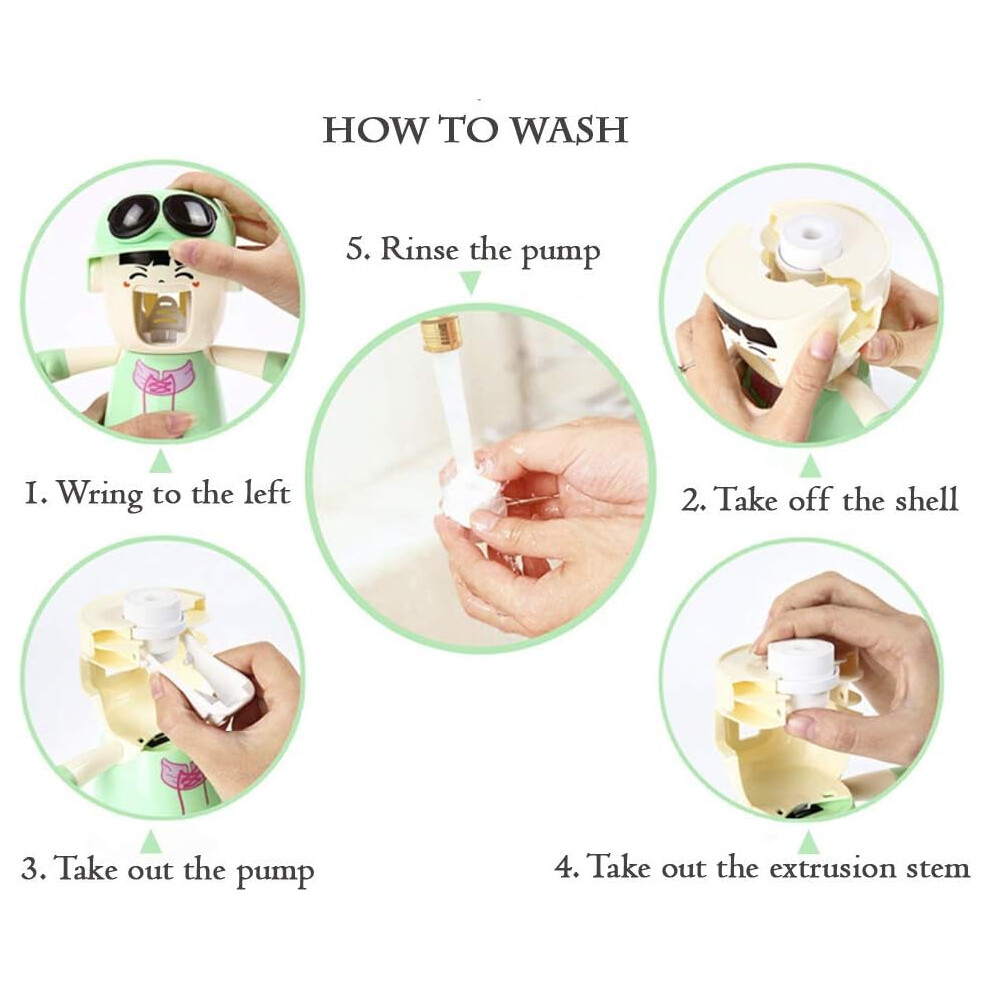 HOW TO WASH

5. Rinse the pump

1. Wring to the left

2. Take off the shell

3. Take out the pump

4. Take out the extrusion stem