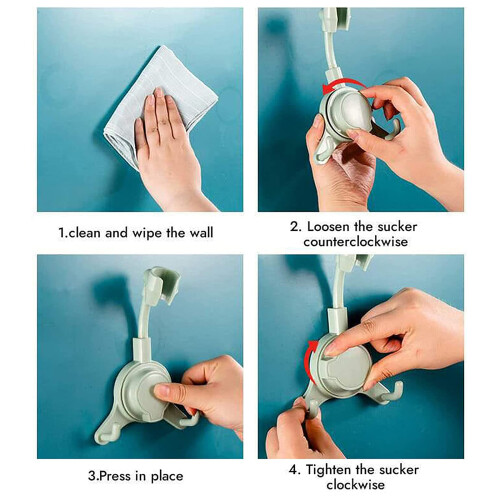 1.clean and wipe the wall

2. Loosen the sucker counterclockwise

3.Press in place

4. Tighten the sucker clockwise