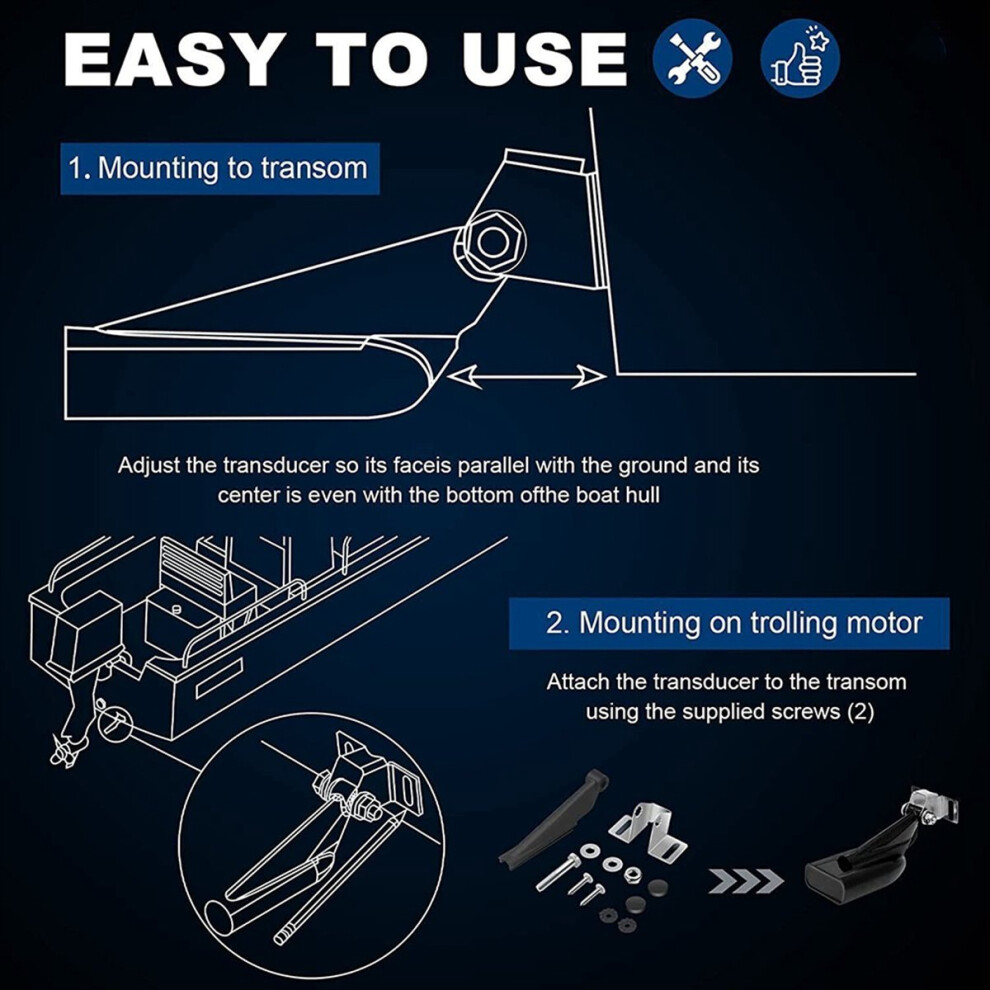 EASY TO USE

1. Mounting to transom

Adjust the transducer so its faceis parallel with the ground and its center is even with the bottom ofthe boat hull

2. Mounting on trolling motor

Attach the transducer to the transom using the supplied screws (2)