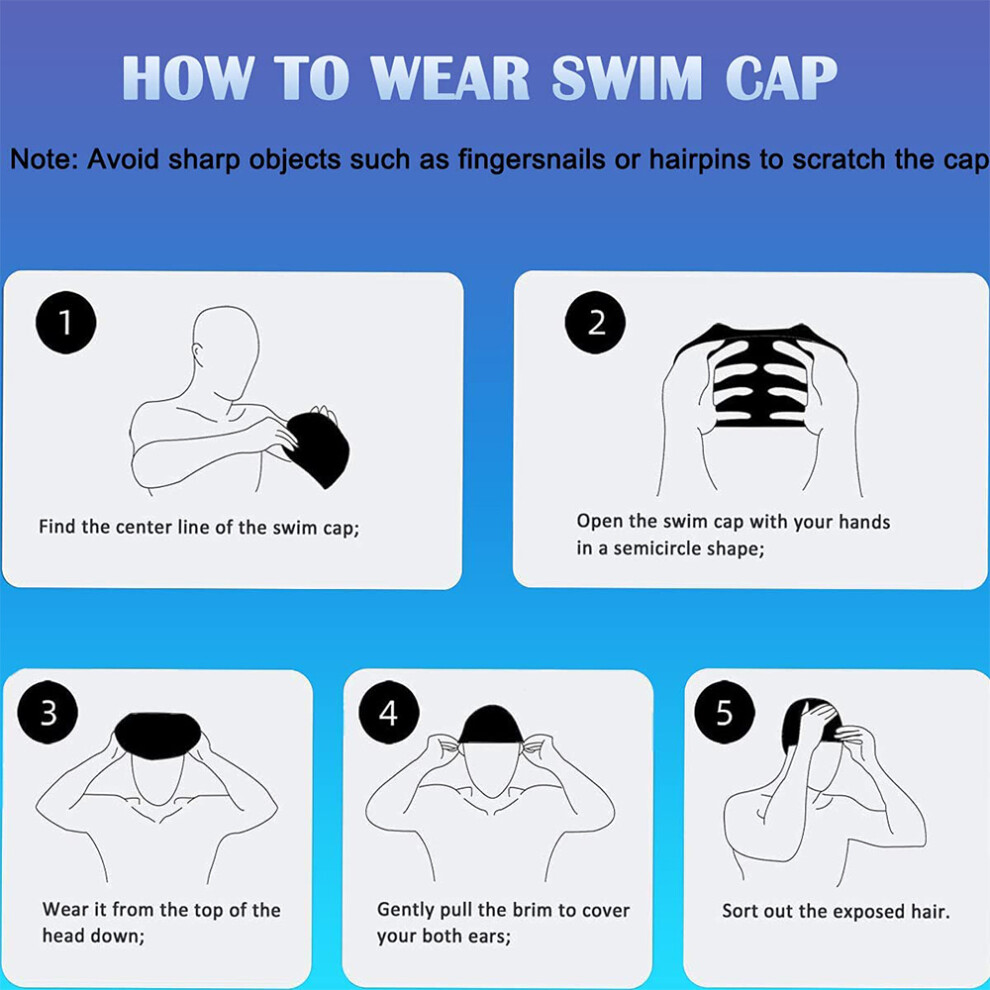 HOW TO WEAR SWIM CAP

Note: Avoid sharp objects such as fingersnails or hairpins to scratch the cap

1

Find the center line of the swim cap;

2

Open the swim cap with your hands in a semicircle shape;

3

Wear it from the top of the head down;

4

Gently pull the brim to cover your both ears;

5

Sort out the exposed hair.