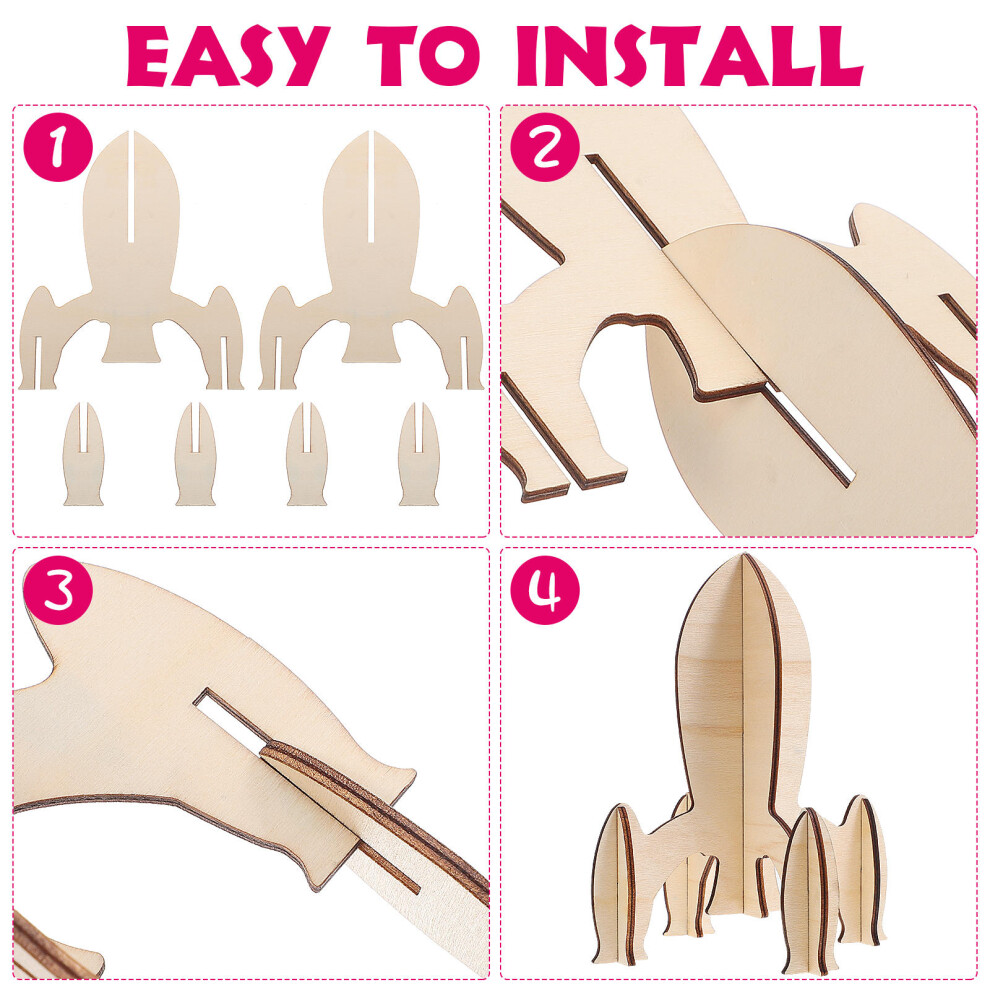 EASY TO INSTALL

1

2

3

4