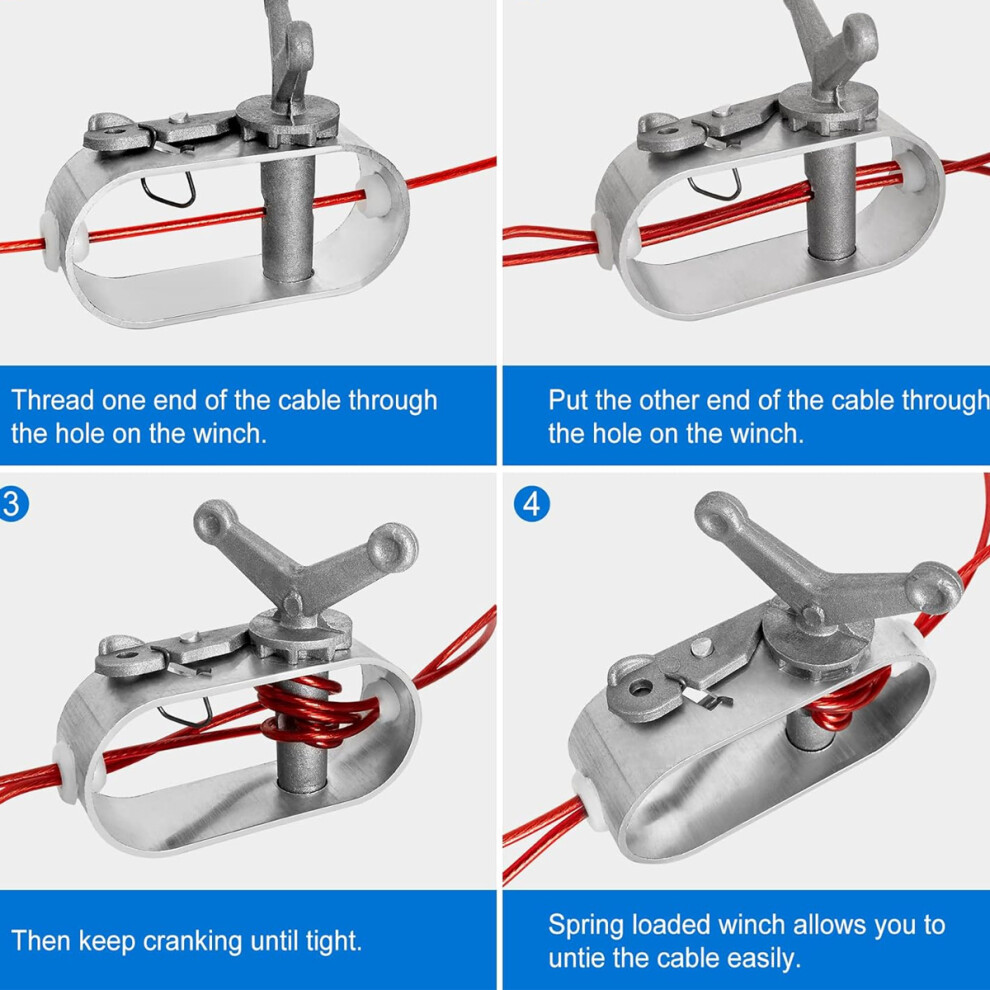 Thread one end of the cable through the hole on the winch.

Put the other end of the cable through the hole on the winch.

3

Then keep cranking until tight.

4

Spring loaded winch allows you to untie the cable easily.