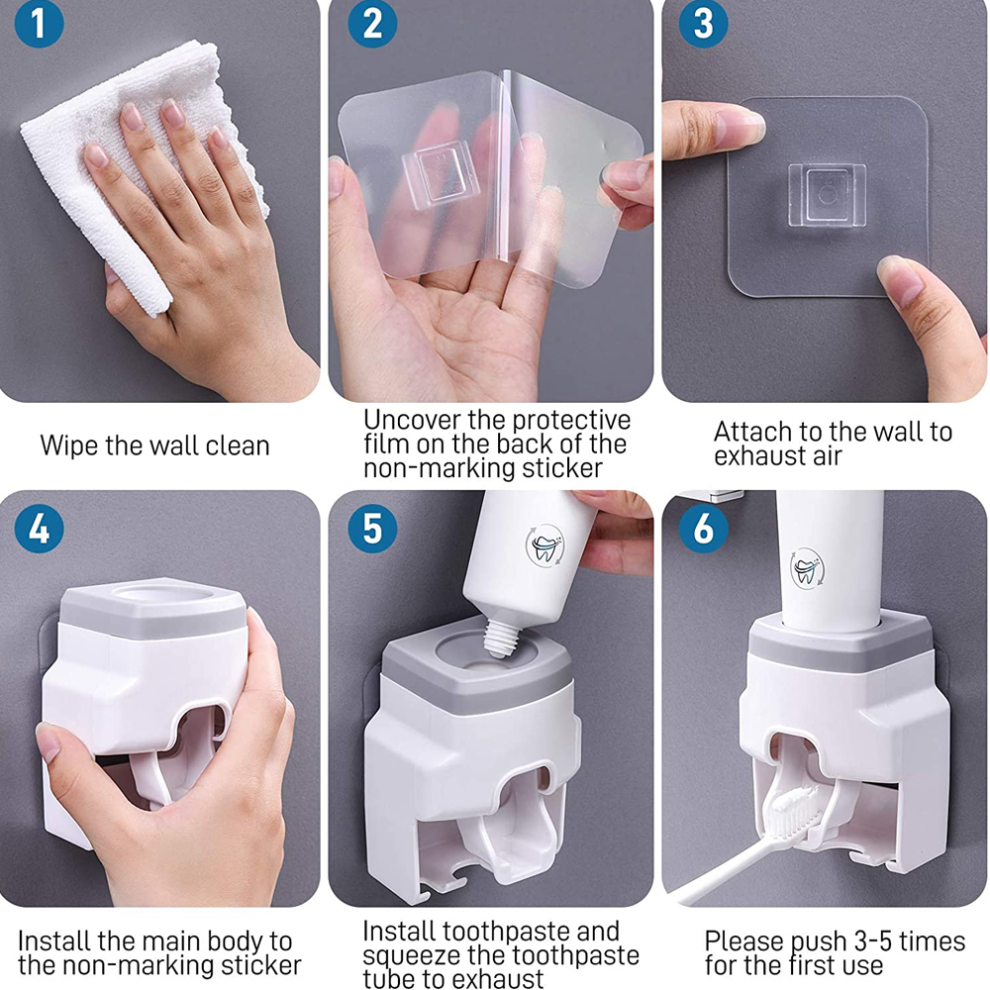 1

Wipe the wall clean

2

Uncover the protective film on the back of the non-marking sticker

3

Attach to the wall to exhaust air

4

Install the main body to the non-marking sticker

5

Install toothpaste and squeeze the toothpaste tube to exhaust

6

Please push 3-5 times for the first use