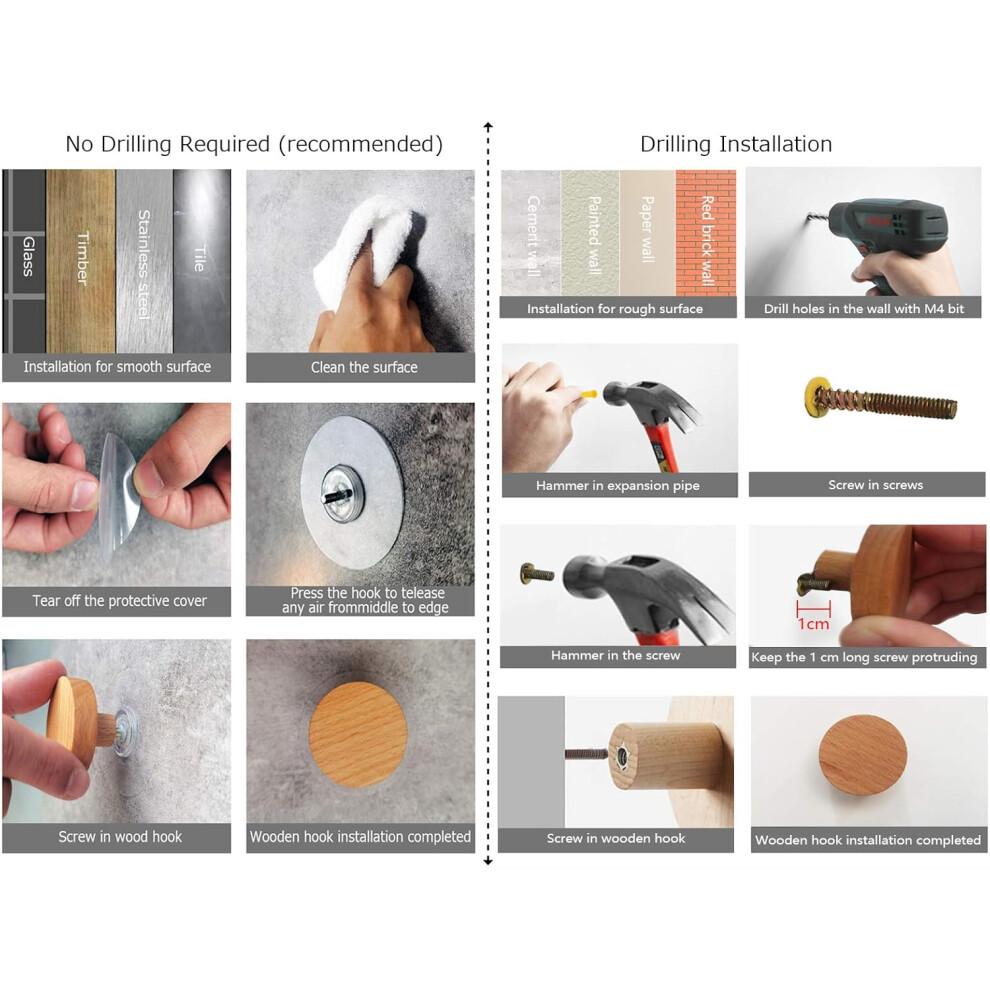 No Drilling Required (recommended)

Glass
Timber
Stainless steel
Tile
Installation for smooth surface

Clean the surface

Tear off the protective cover

Press the hook to telease any air frommiddle to edge

Screw in wood hook

Wooden hook installation completed

Drilling Installation

Cement wall
Painted wall
Paper wall
Red brick wall
Installation for rough surface

Drill holes in the wall with M4 bit

Hammer in expansion pipe

Screw in screws

Hammer in the screw

1cm
Keep the 1 cm long screw protruding

Screw in wooden hook

Wooden hook installation completed