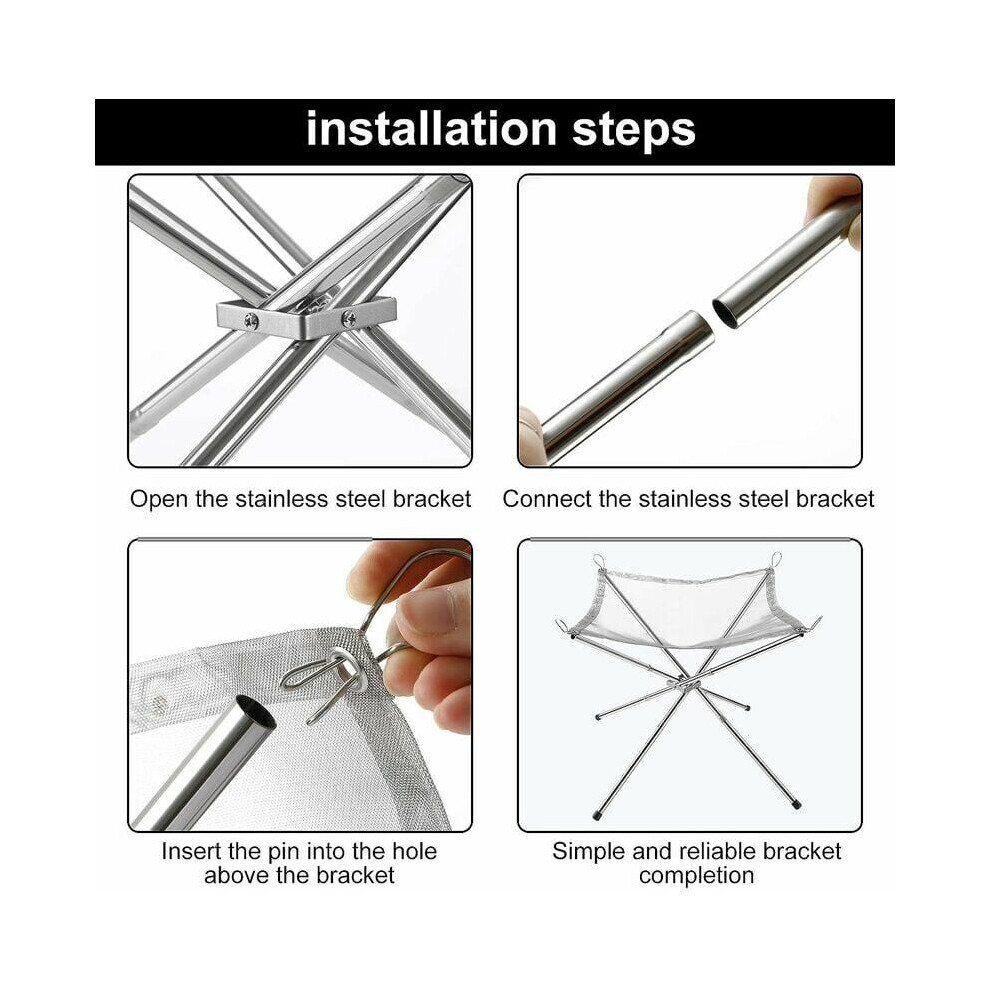 installation steps

Open the stainless steel bracket

Connect the stainless steel bracket

Insert the pin into the hole above the bracket

Simple and reliable bracket completion