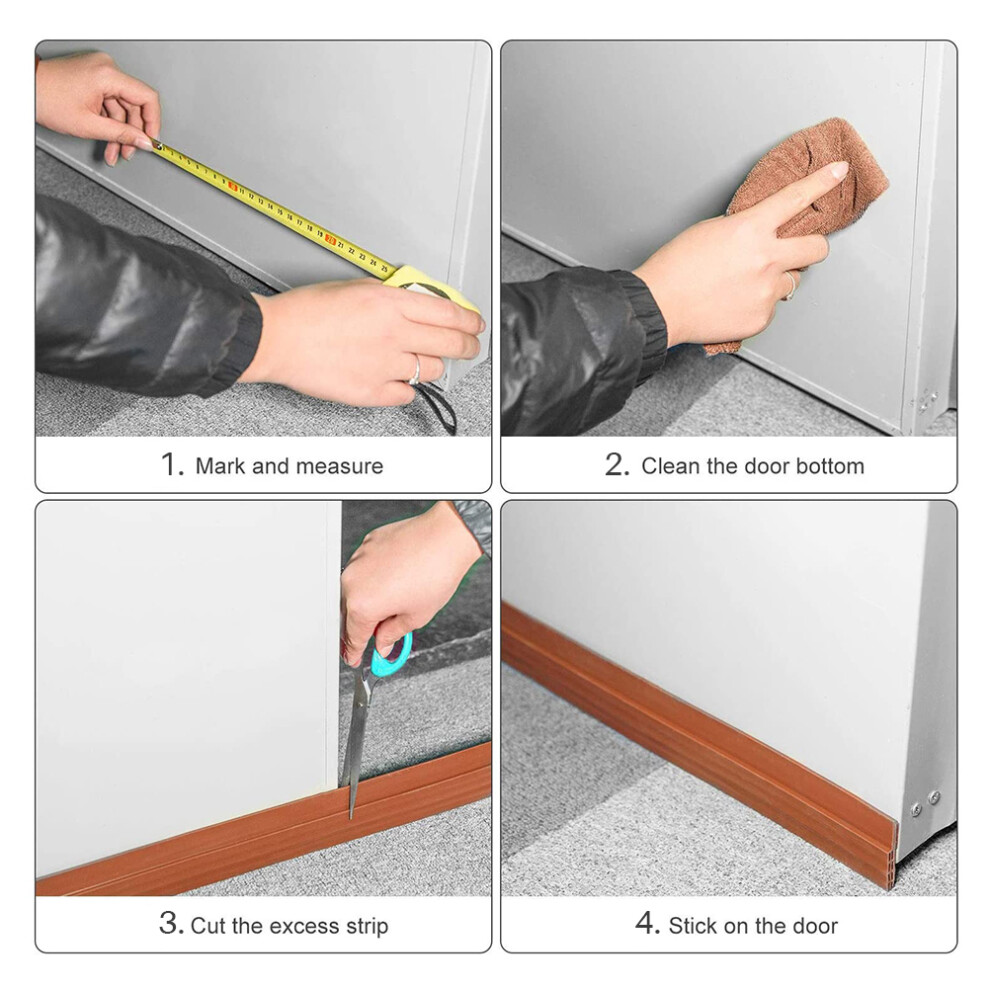 1. Mark and measure

2. Clean the door bottom

3. Cut the excess strip

4. Stick on the door