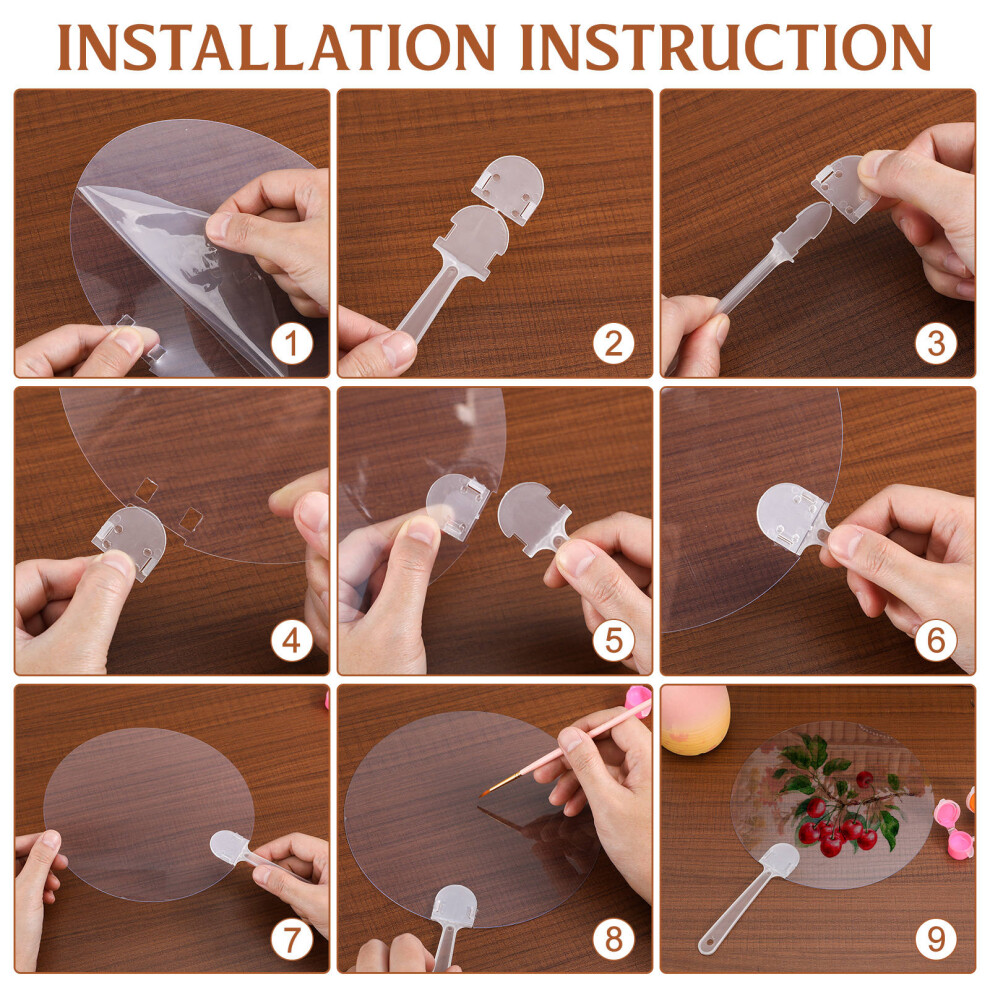 INSTALLATION INSTRUCTION

1

2

3

4

5

6

7

8

9