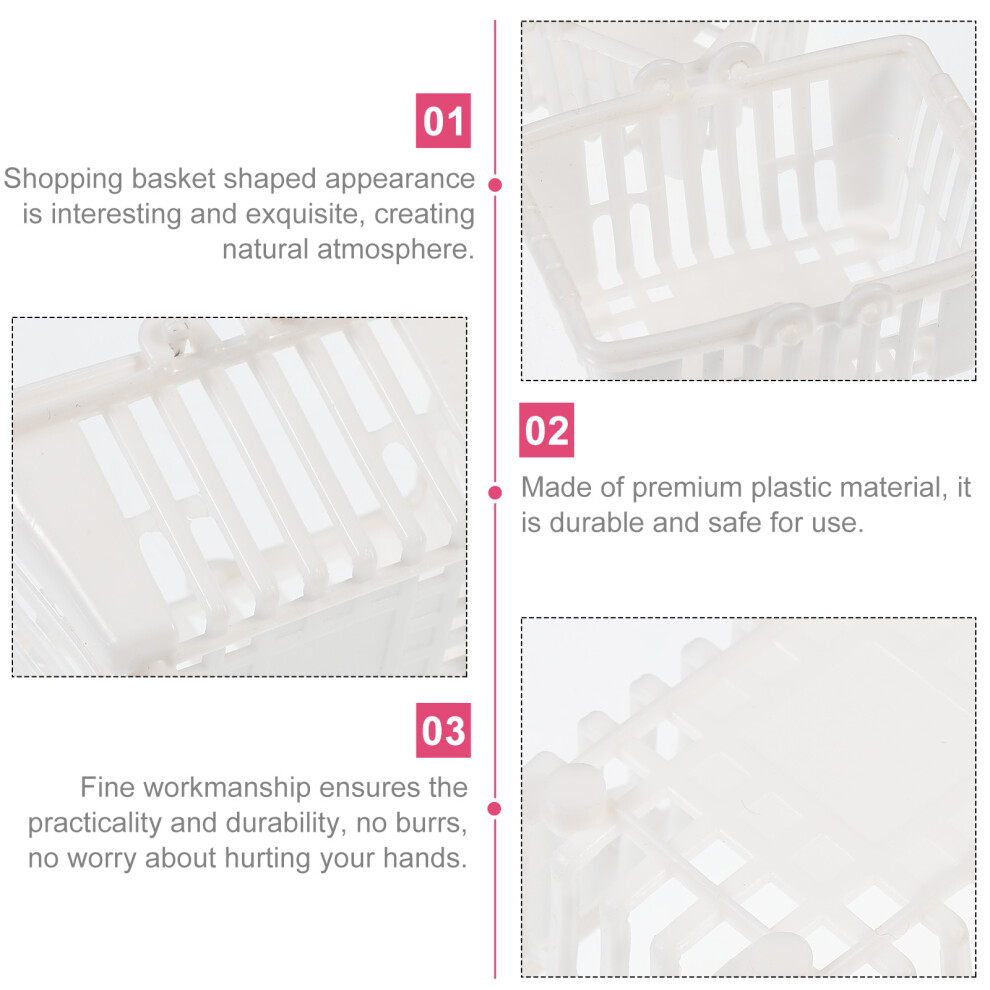 01

Shopping basket shaped appearance is interesting and exquisite, creating natural atmosphere.

02

Made of premium plastic material, it is durable and safe for use.

03

Fine workmanship ensures the practicality and durability, no burrs, no worry about hurting your hands.